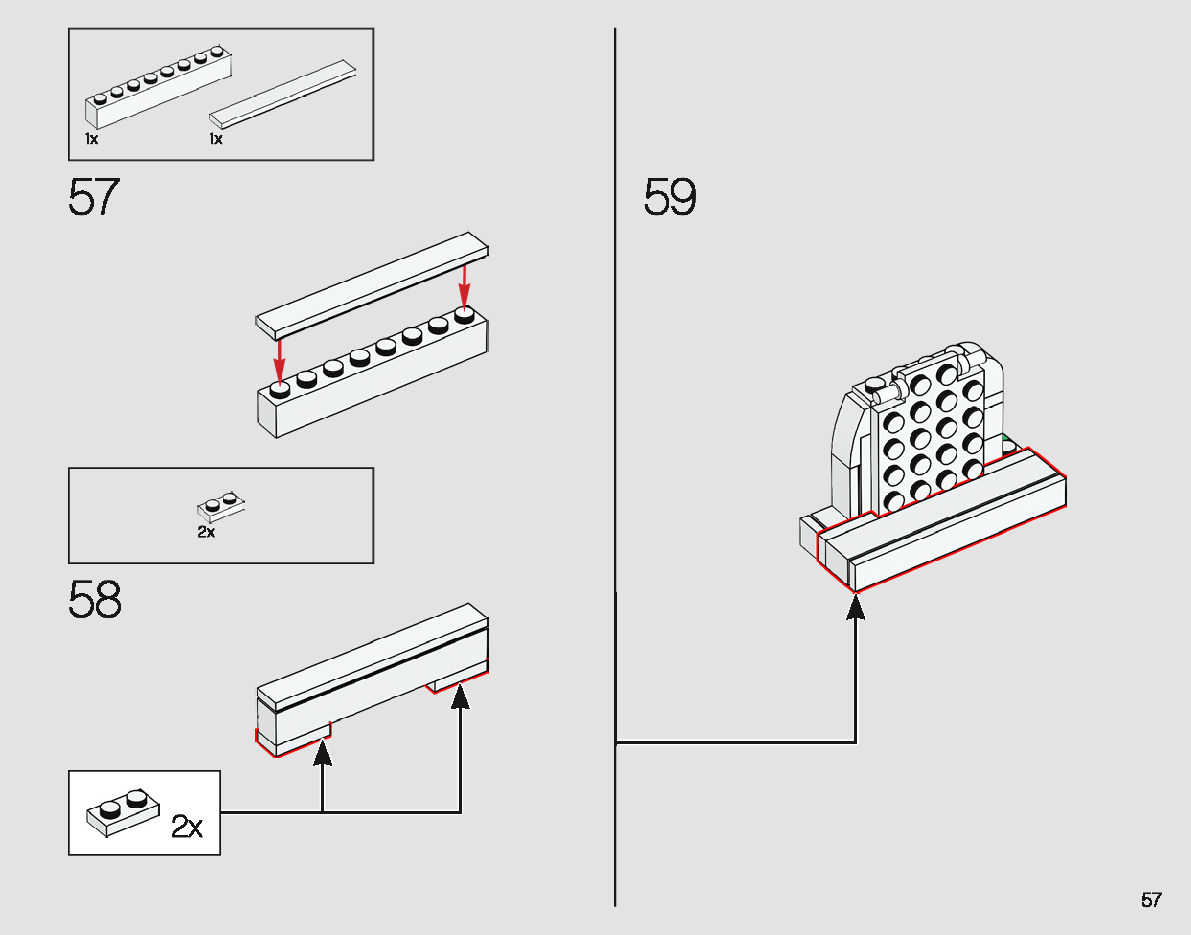 1x

1x

57

2x

58

2x

59

57