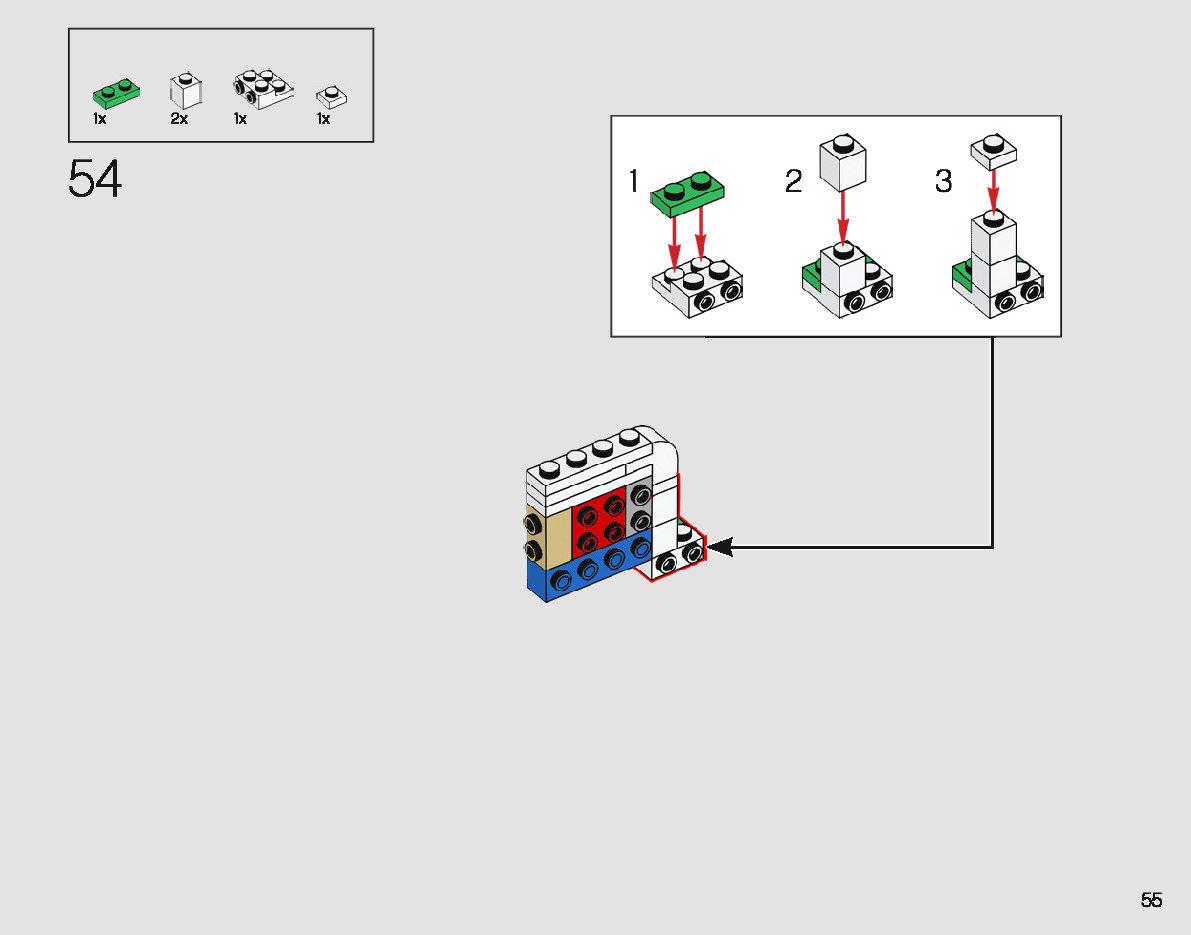 1x 2x 1x 1x

54

1

2

3

55