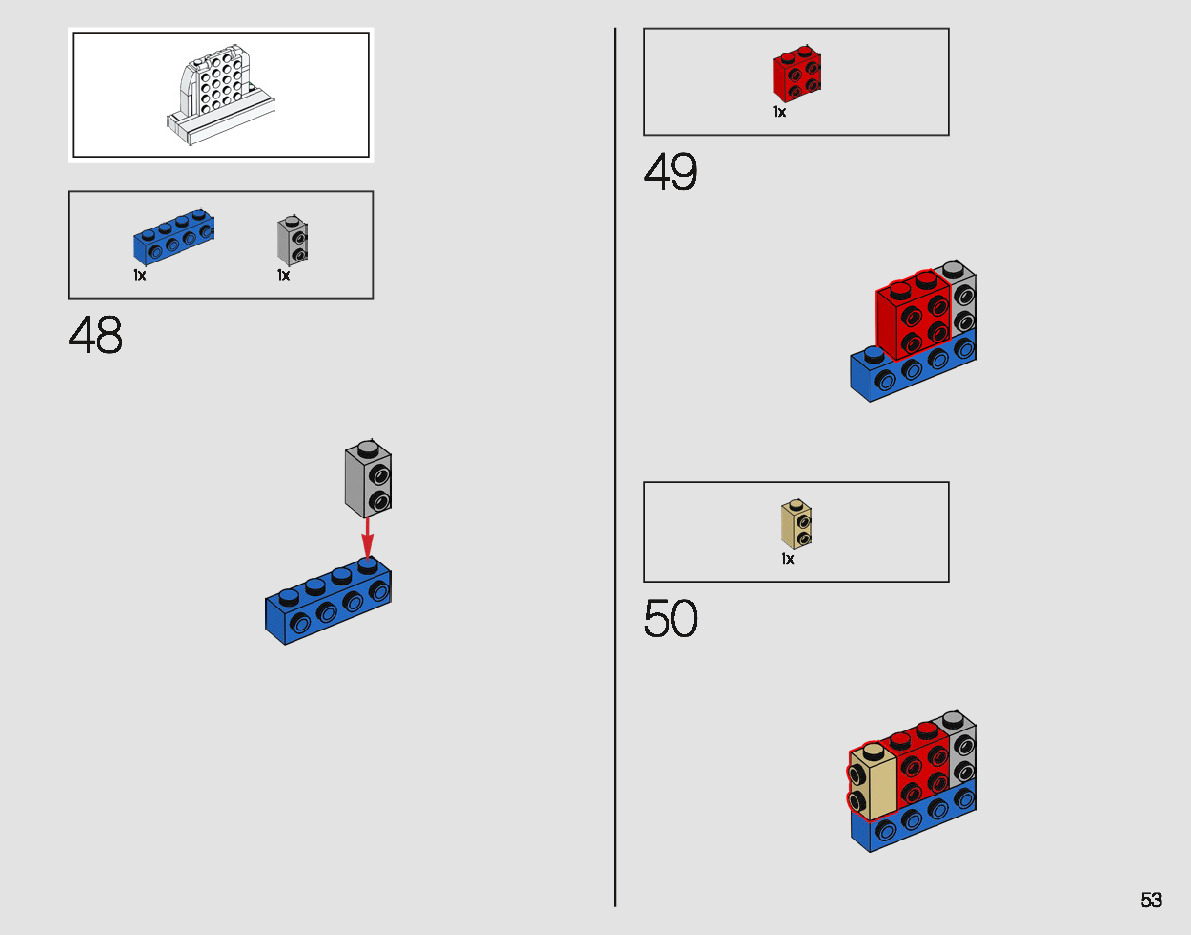 1x

1x

48

1x

49

1x

50

53