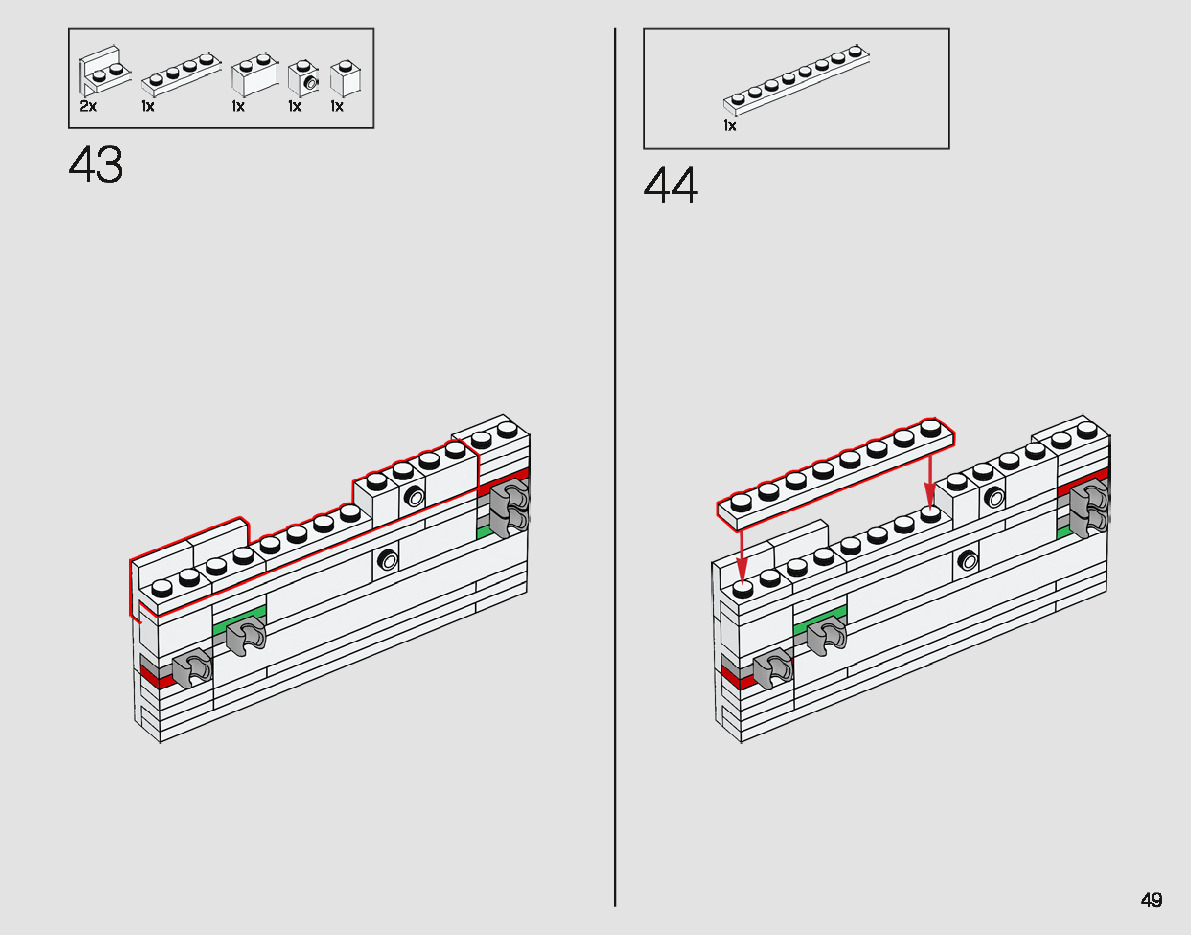 2x 1x 1x 1x 1x

43

1x

44

49