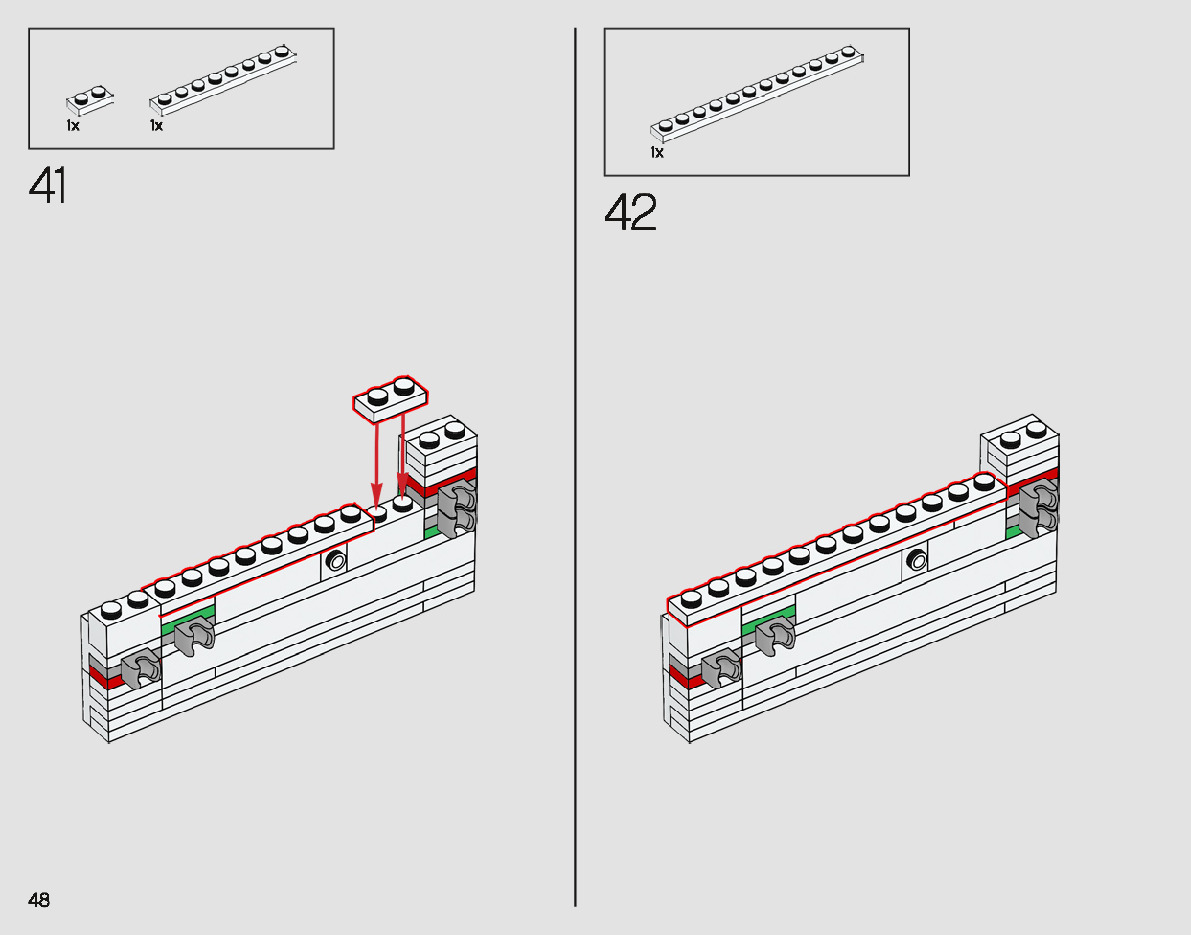 1x 1x

41

1x

42

48