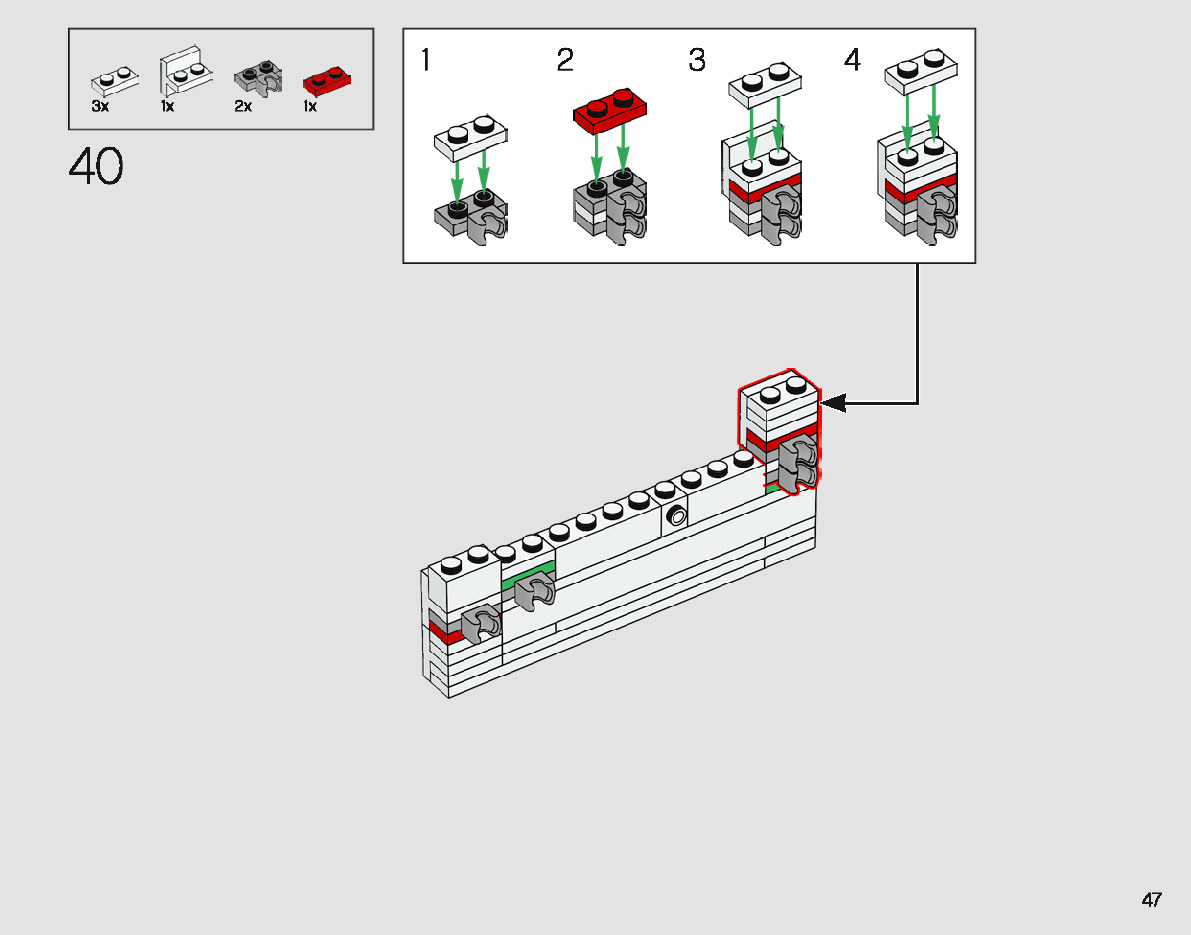 3x 1x 2x 1x

40

1 2 3 4

47