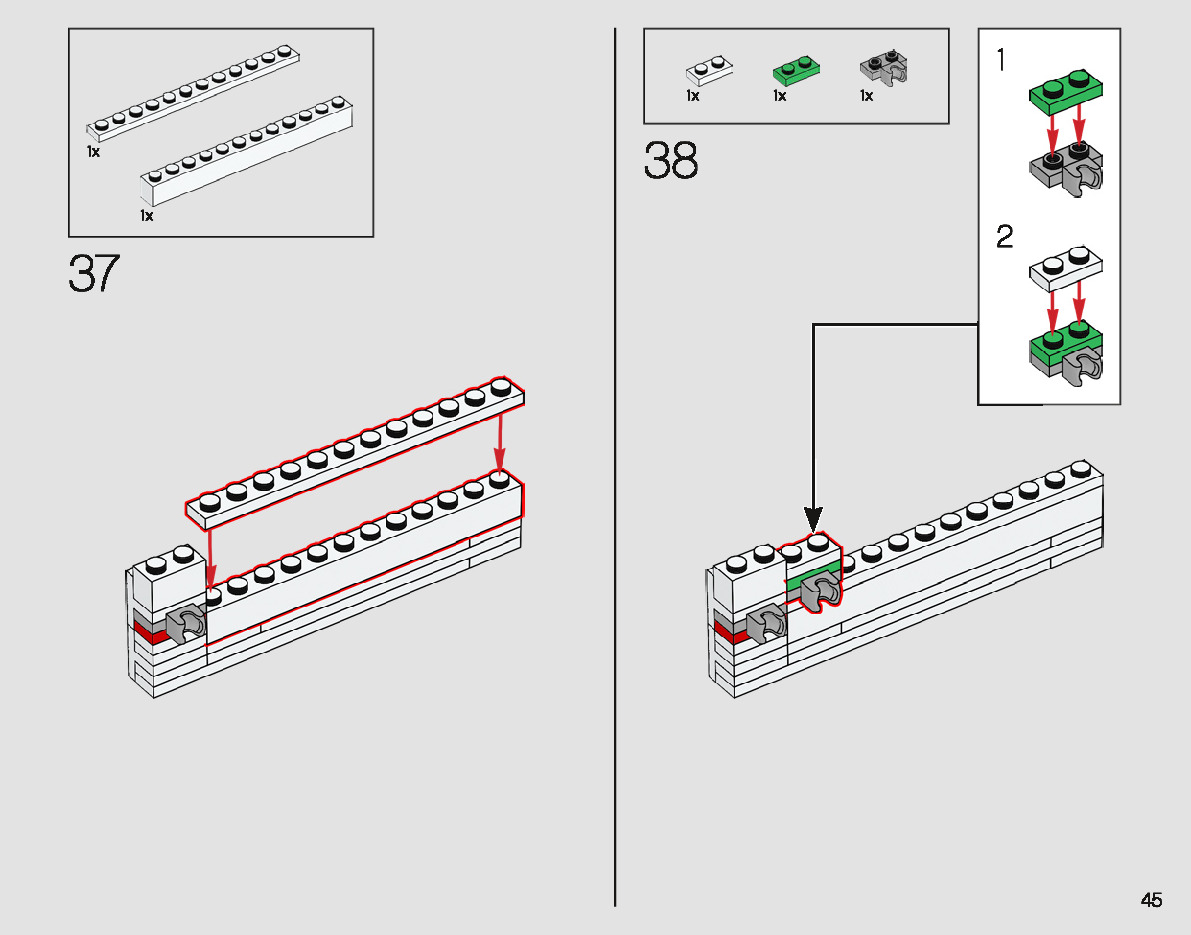 1x
1x
37

1x 1x 1x
38

1
2

45