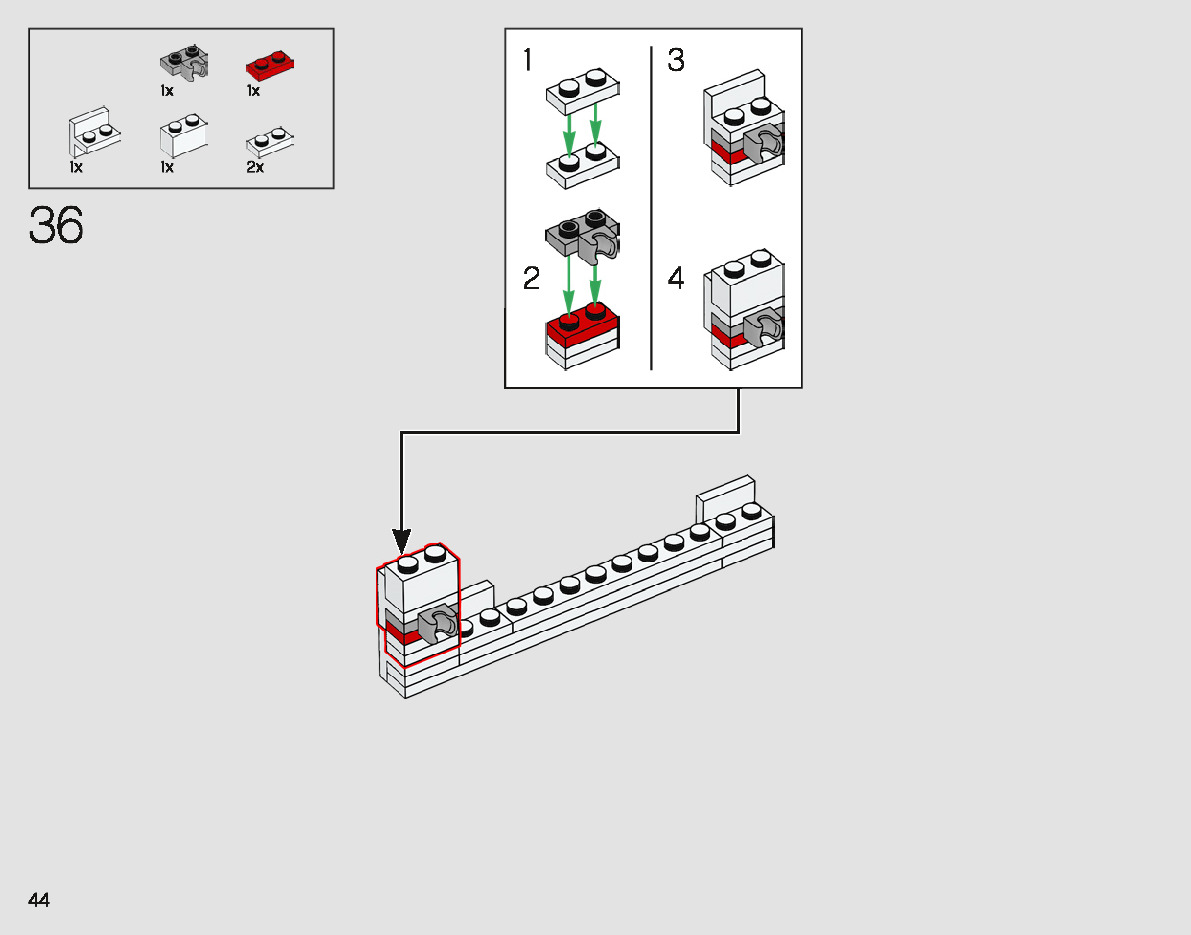 1x
1x
1x
1x
2x

36

1
2
3
4

44