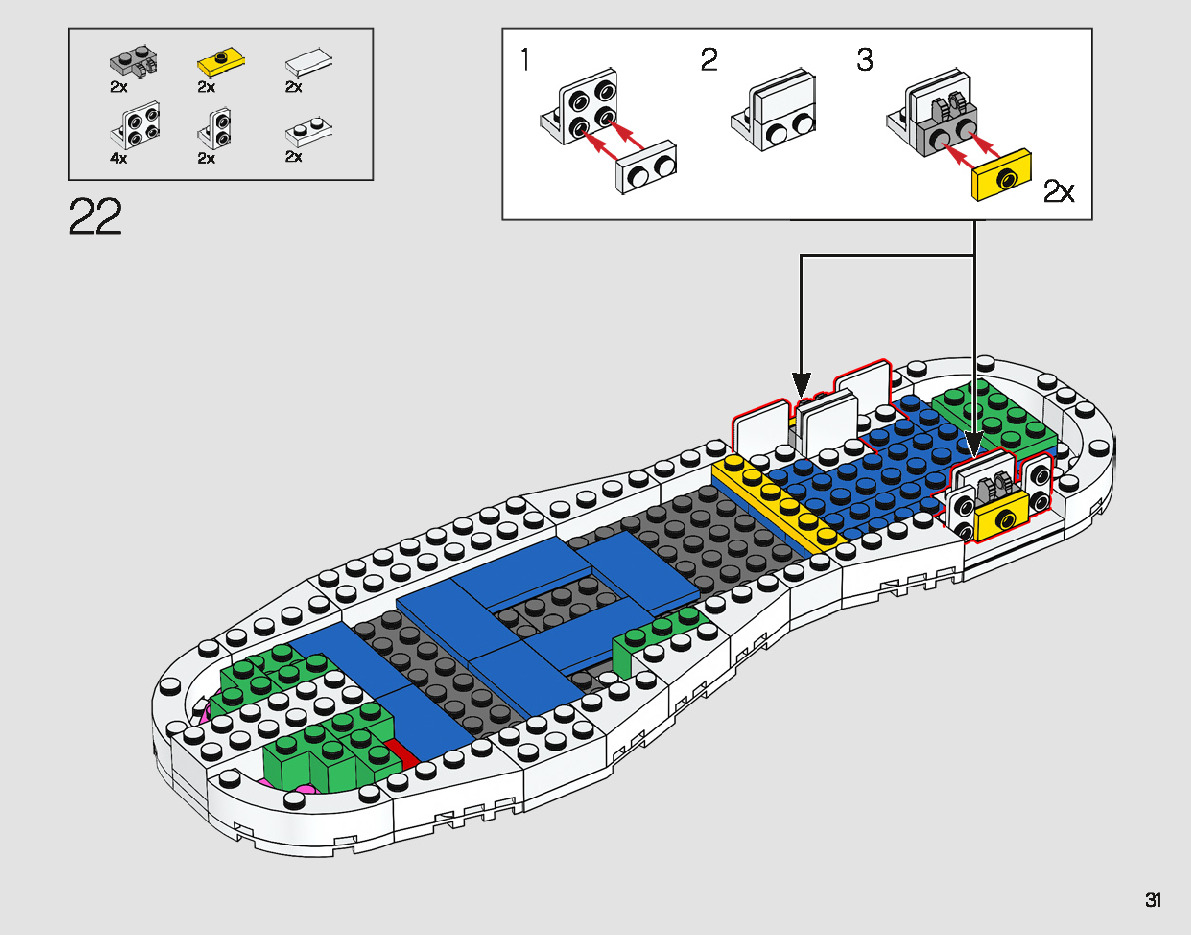 2x 2x 2x
4x 2x 2x

22

1 2 3

2x

31