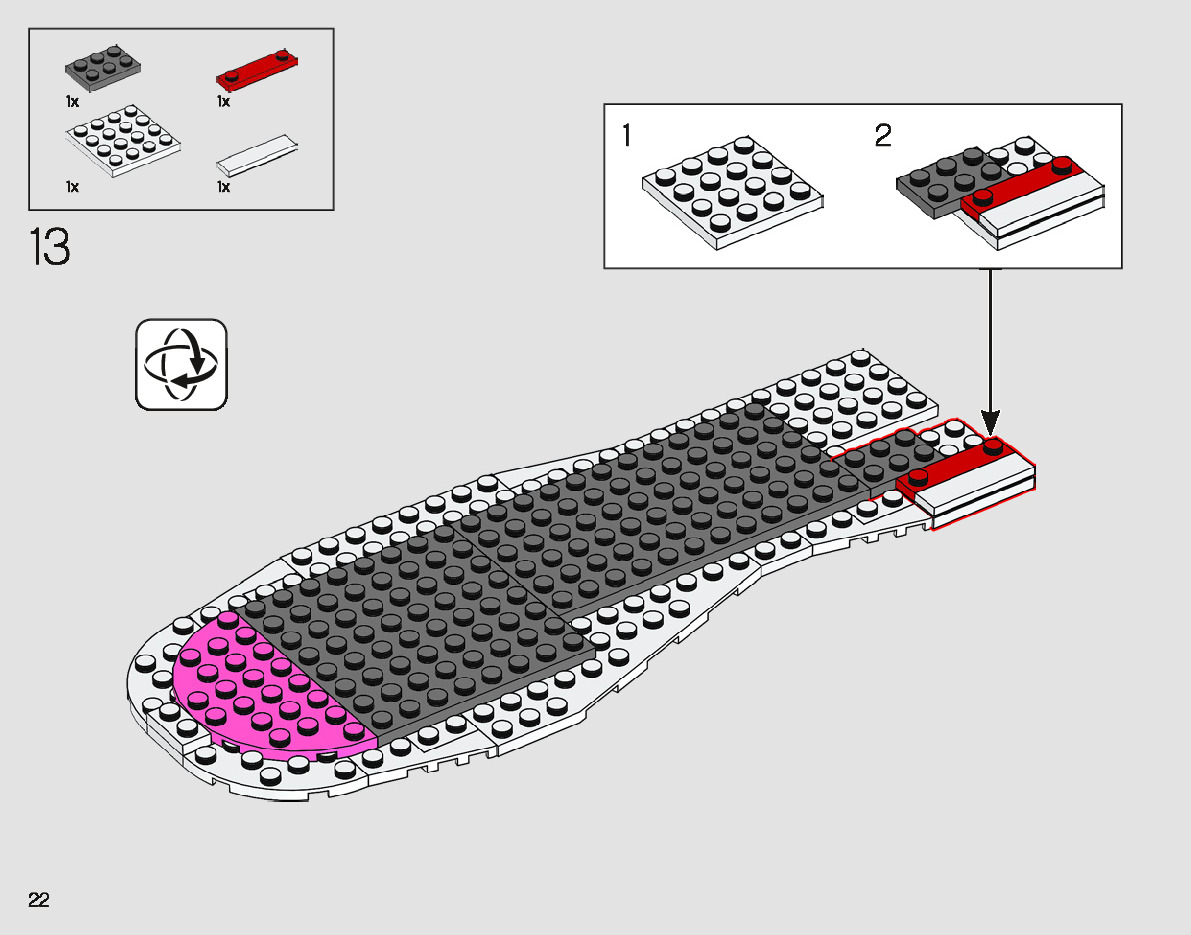 1x
1x
1x
1x

13

1
2

22