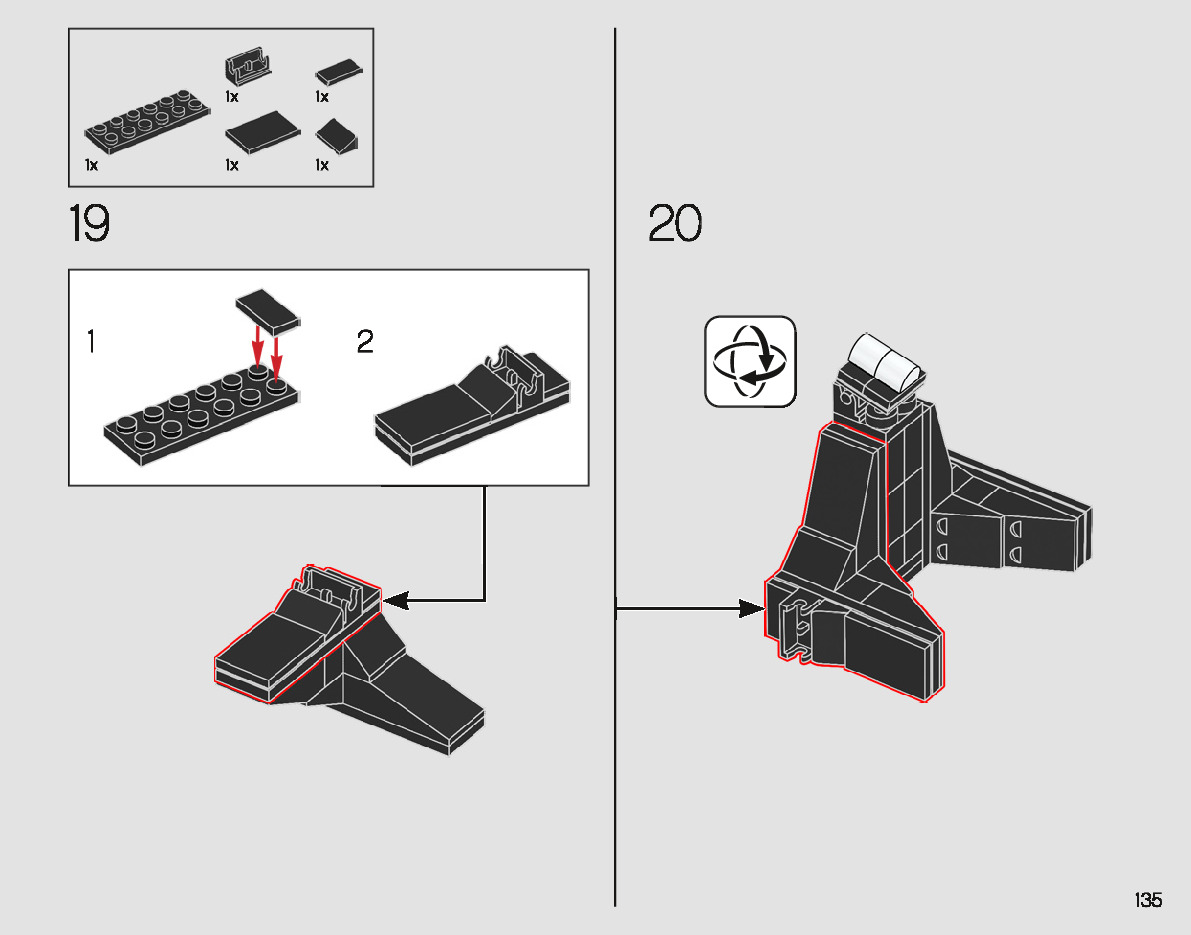 1x
1x
1x
1x
1x

19

1
2

20

135