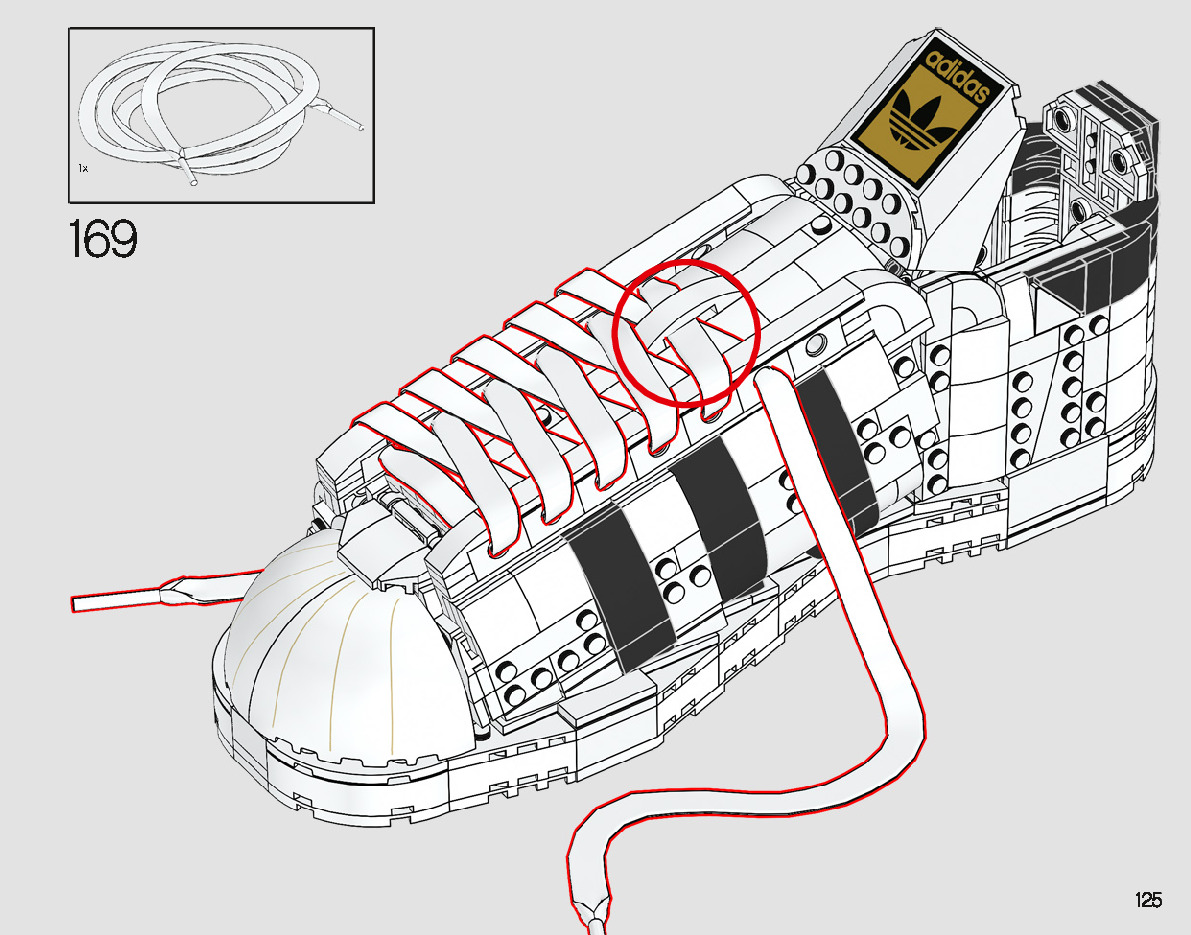 1x

169

adidas

125