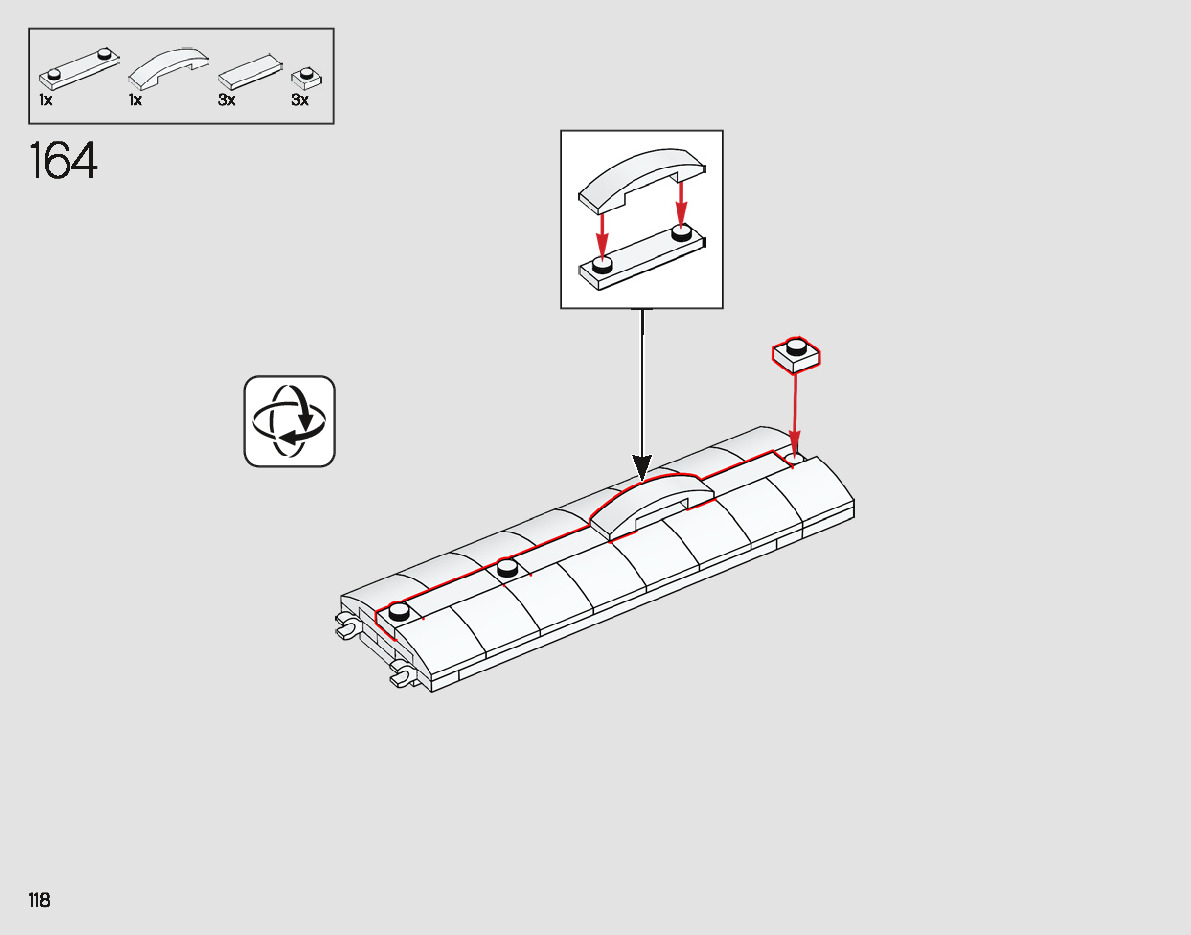 1x 1x 3x 3x

164

118