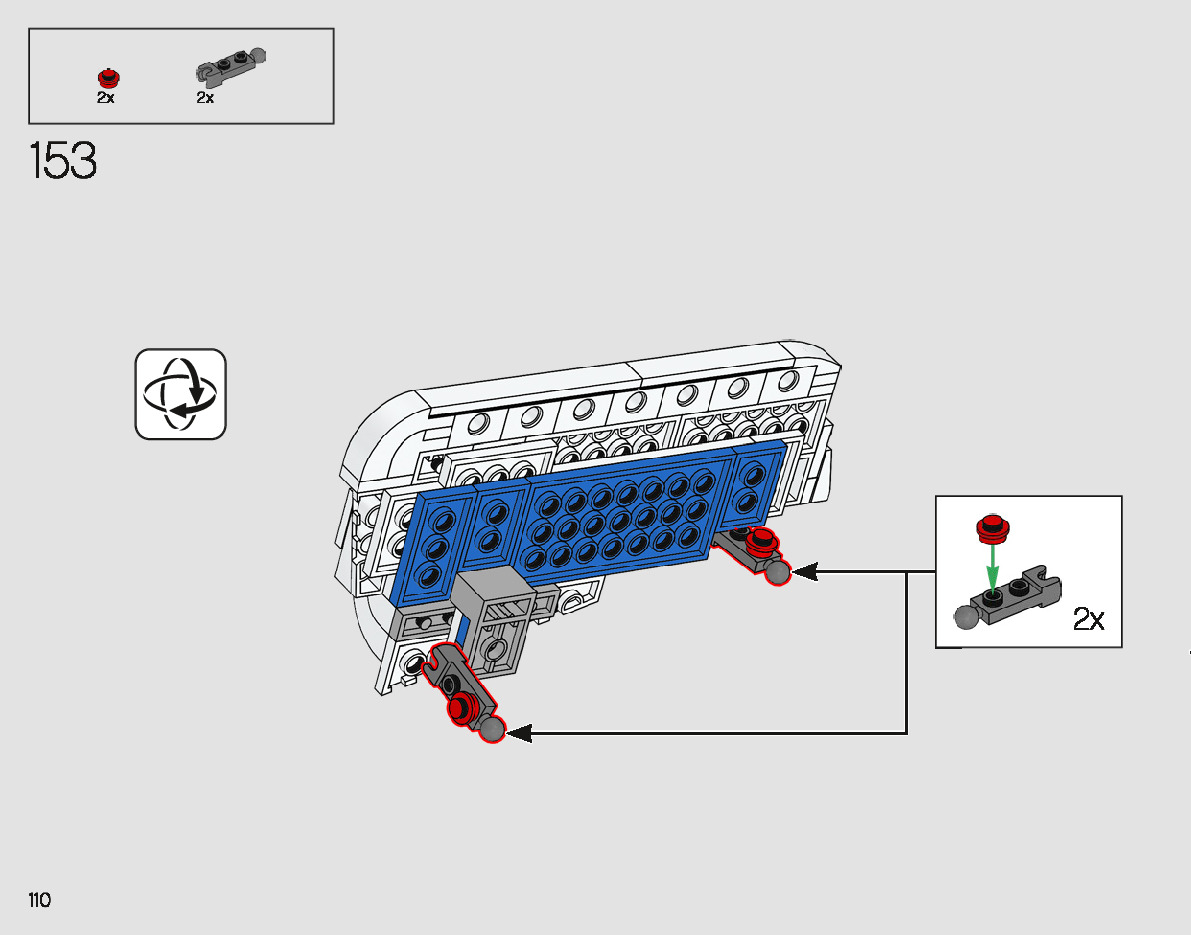 2x 2x

153

2x

110