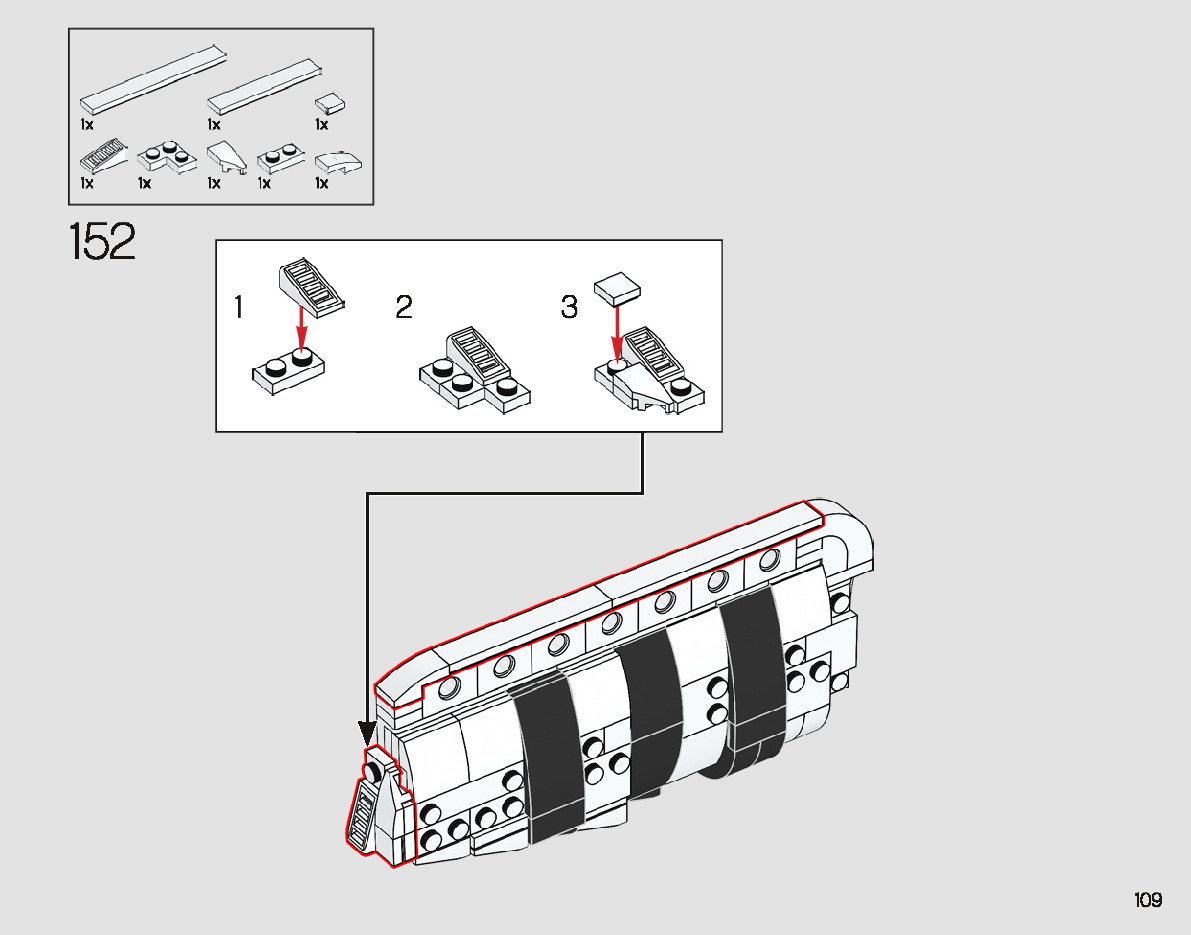 1x 1x 1x
1x 1x 1x 1x 1x

152

1 2 3

109