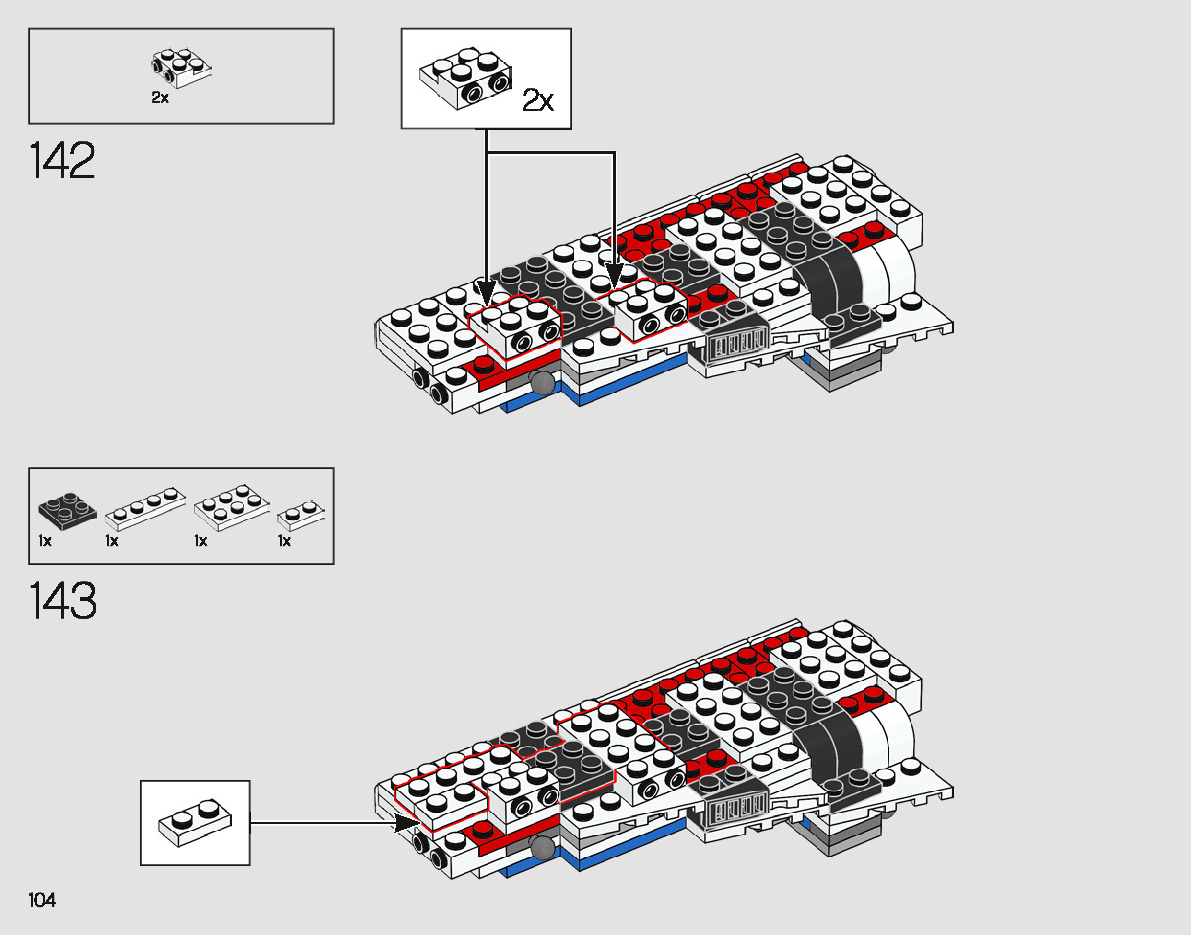 2x

142

2x

1x 1x 1x 1x

143

104