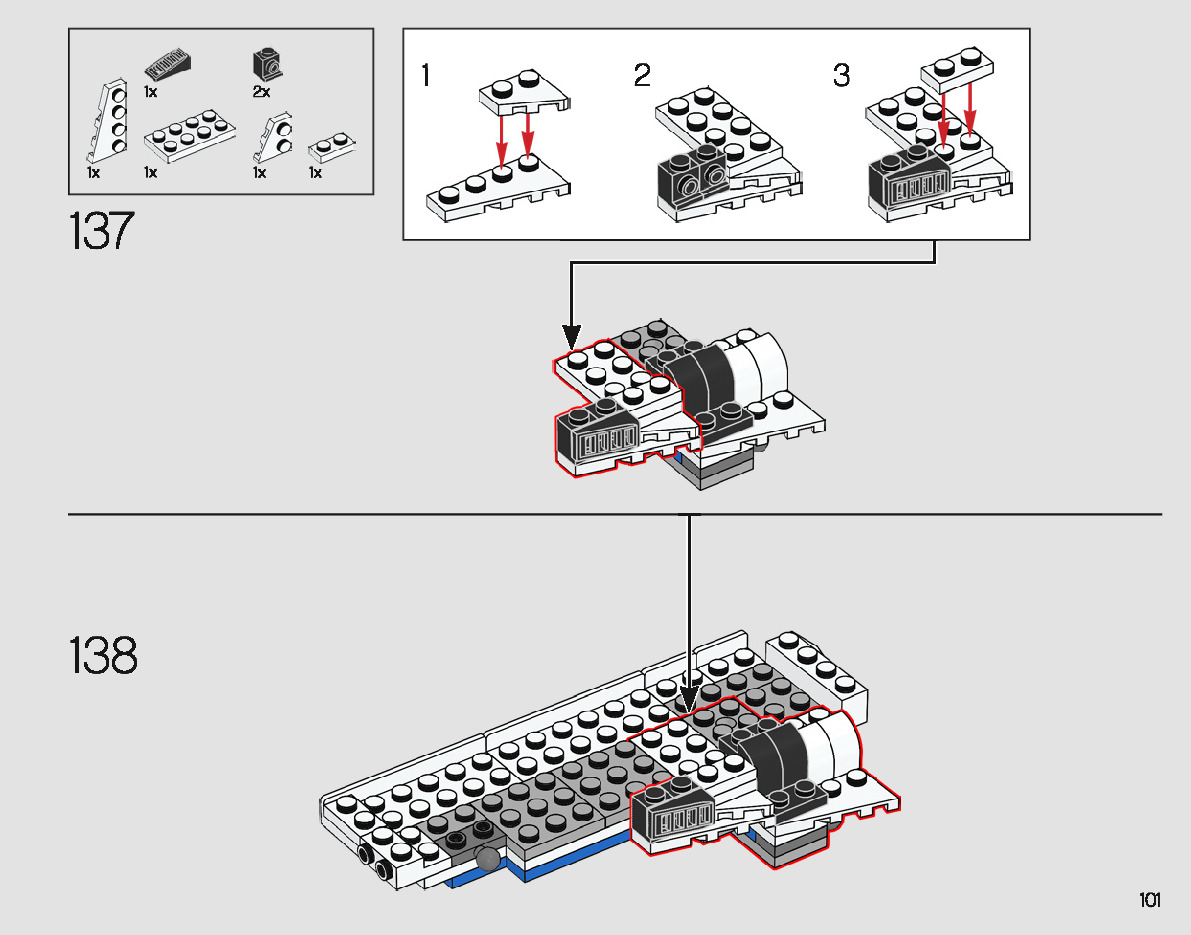 1x
2x
1x
1x
1x
1x

137

1
2
3

138

101