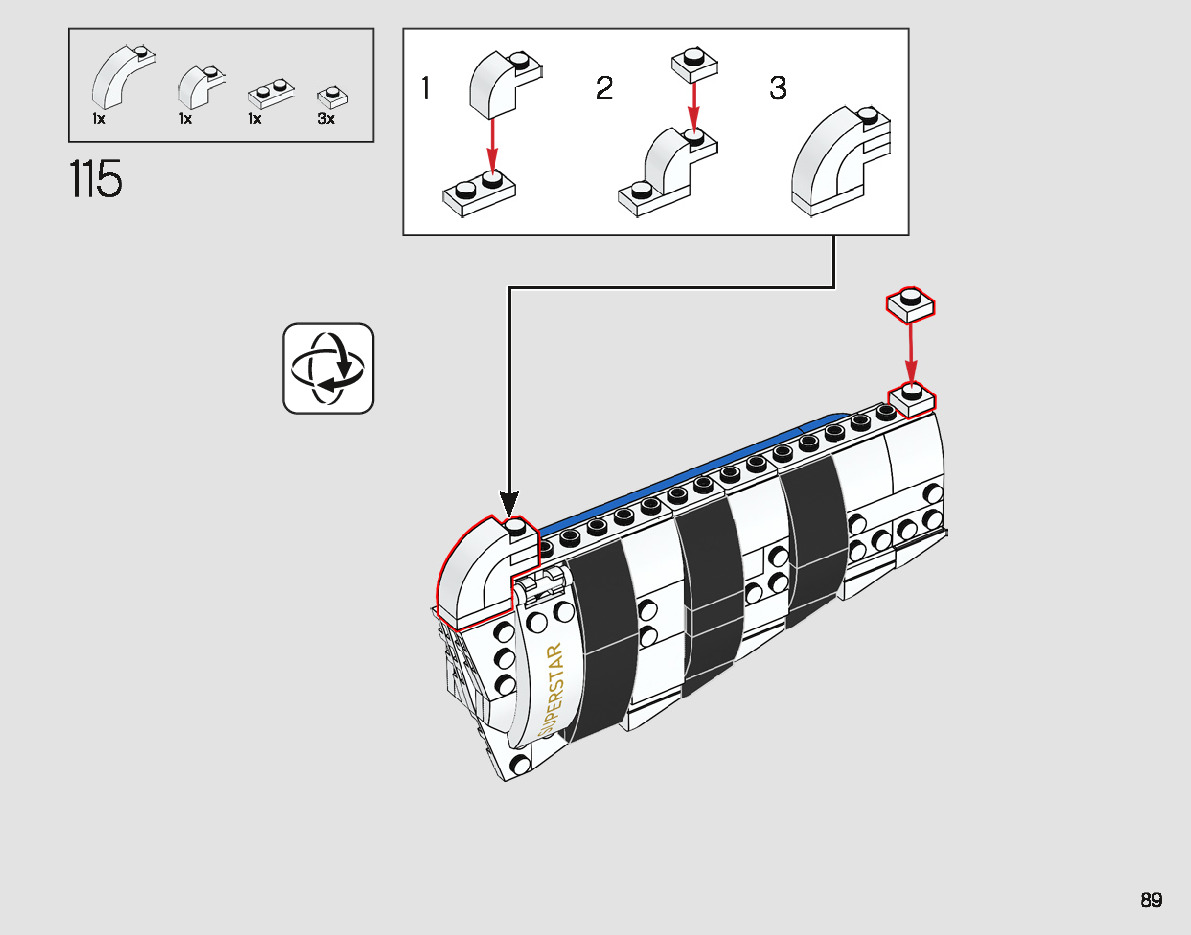 1x 1x 1x 3x

115

1

2

3

SUPERSTAR

89