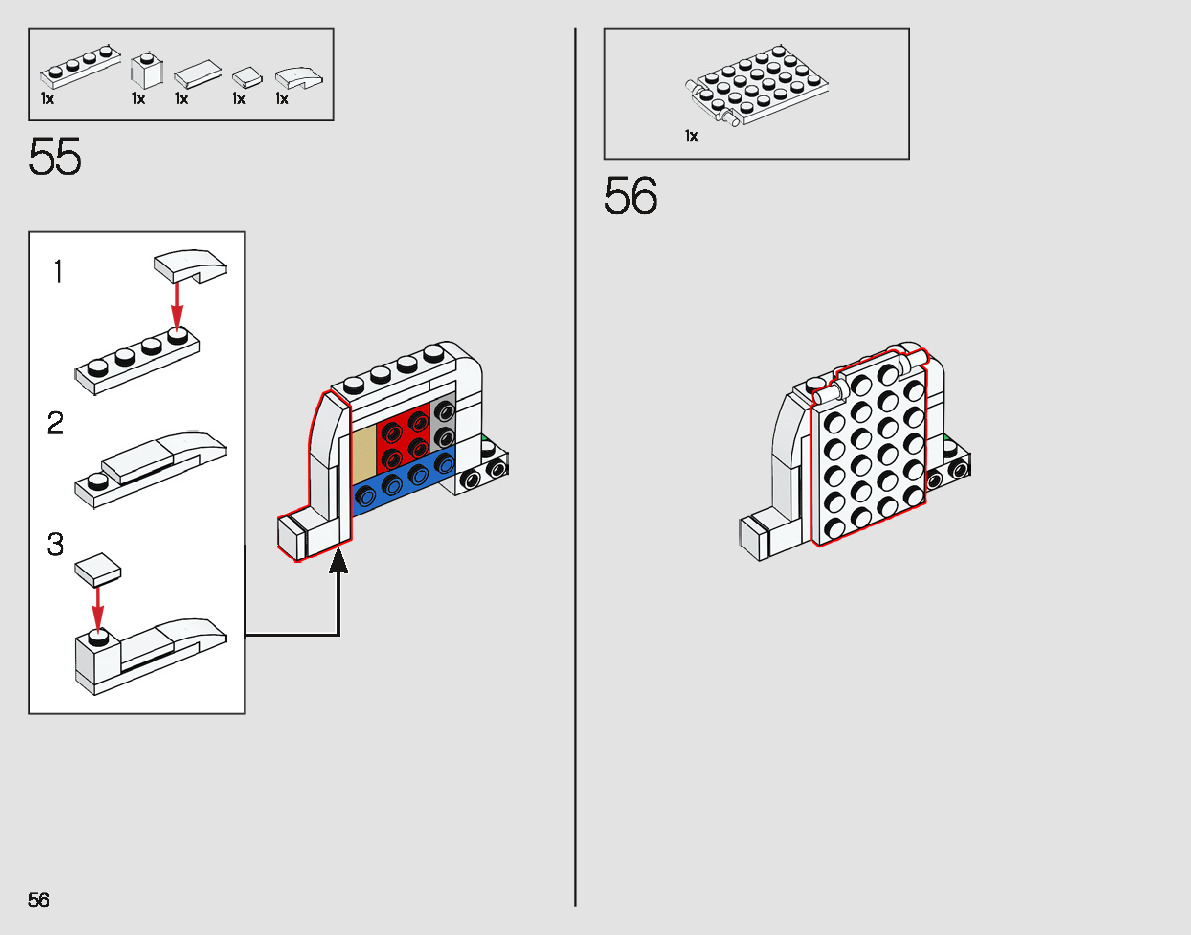 1x 1x 1x 1x 1x

55

1

2

3

1x

56

56