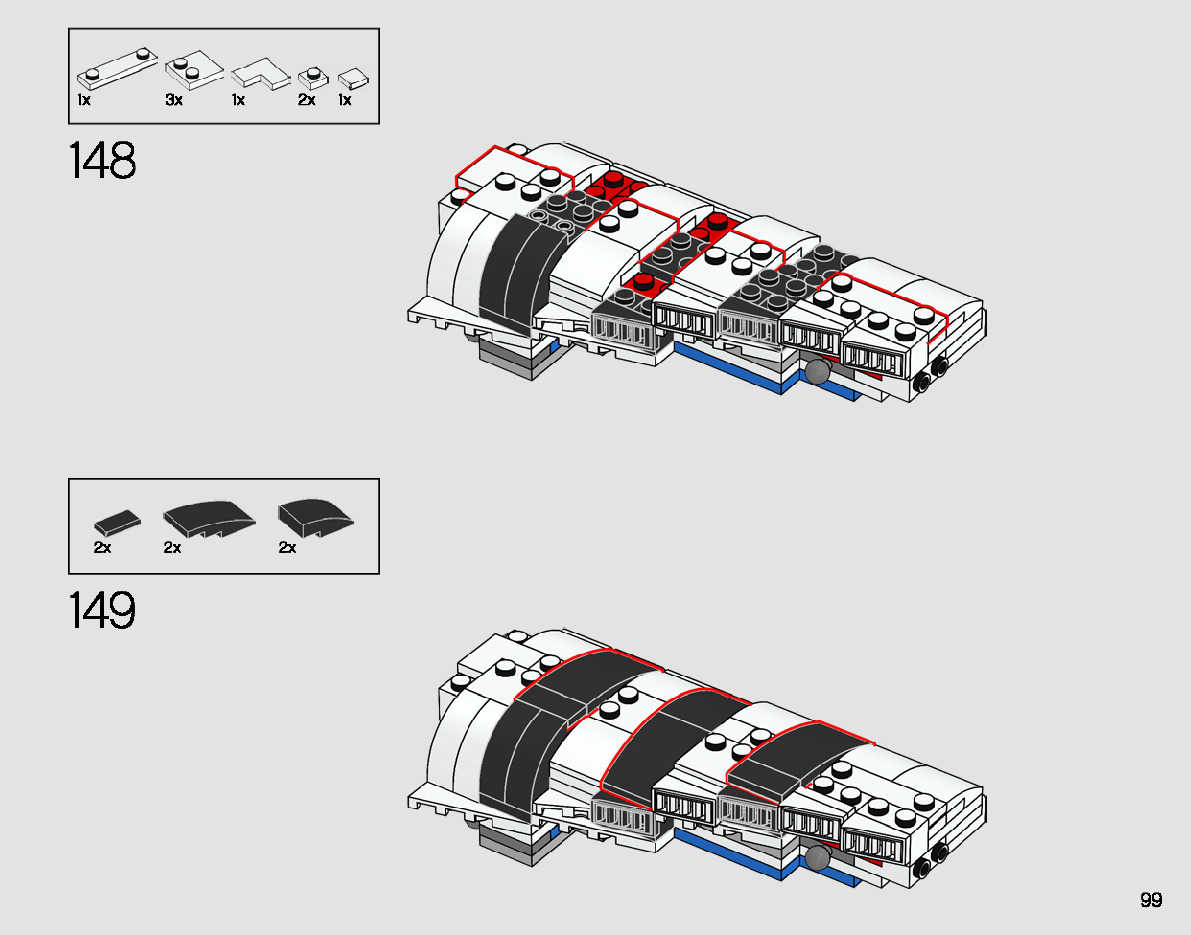 1x 3x 1x 2x 1x

148

2x 2x 2x

149

99