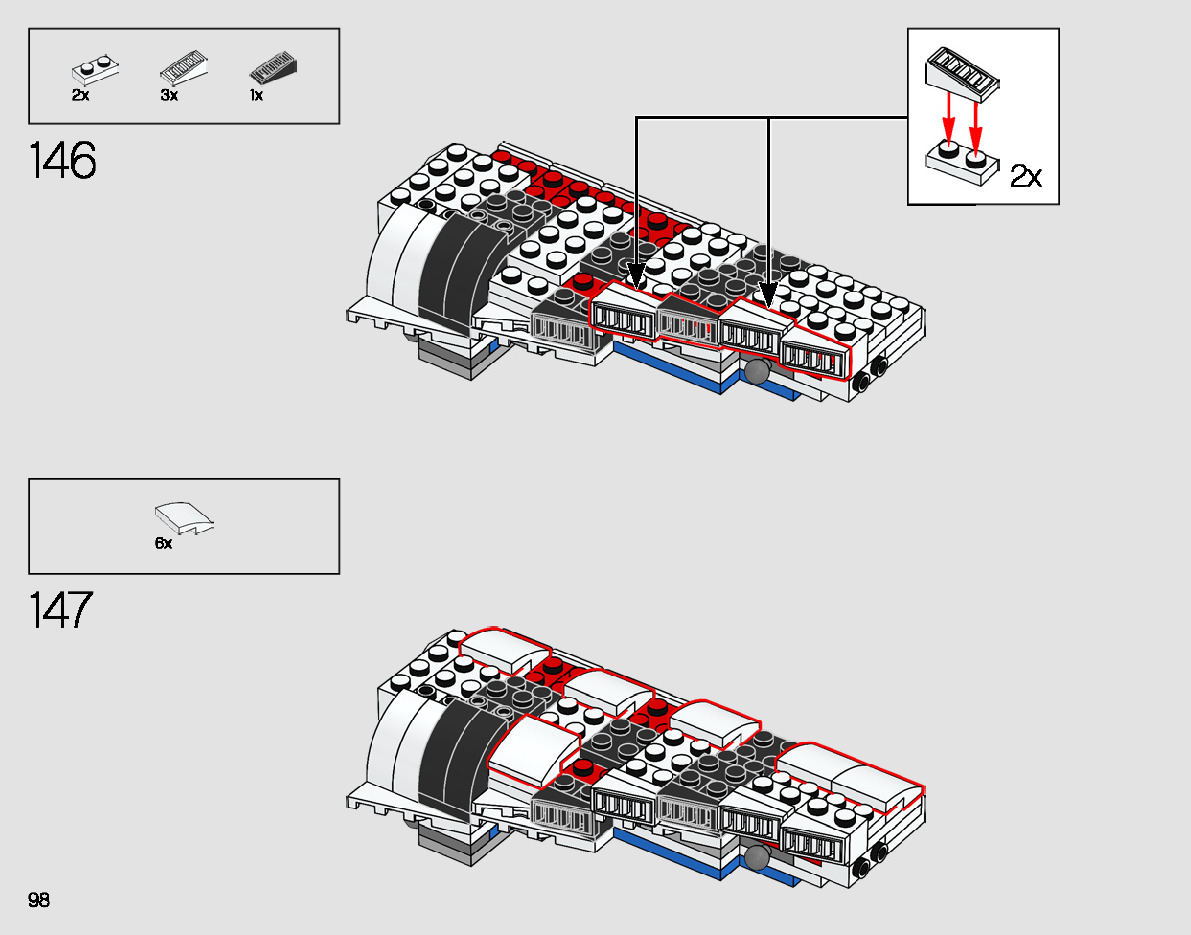 2x 3x 1x

146

2x

6x

147

98