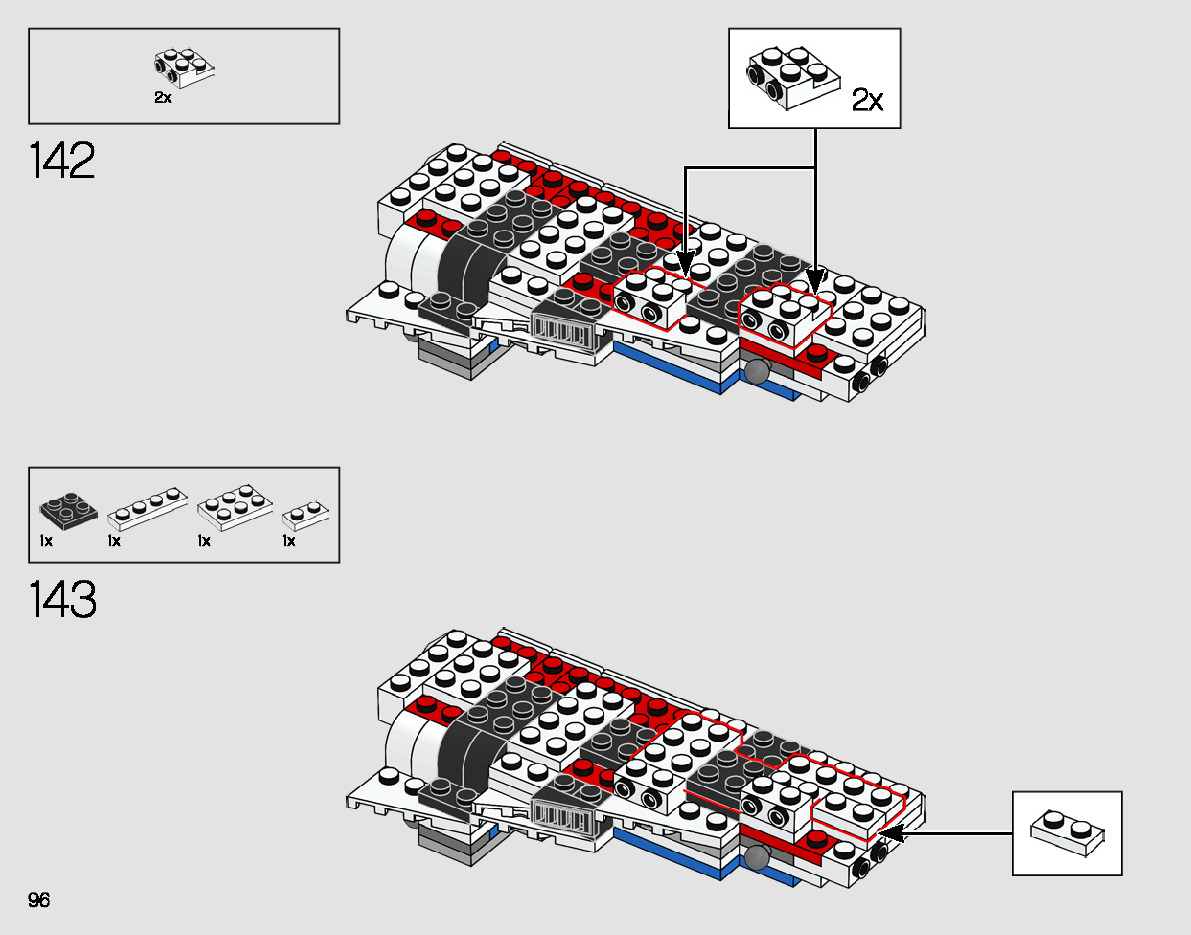 2x

142

2x

1x 1x 1x 1x

143

96