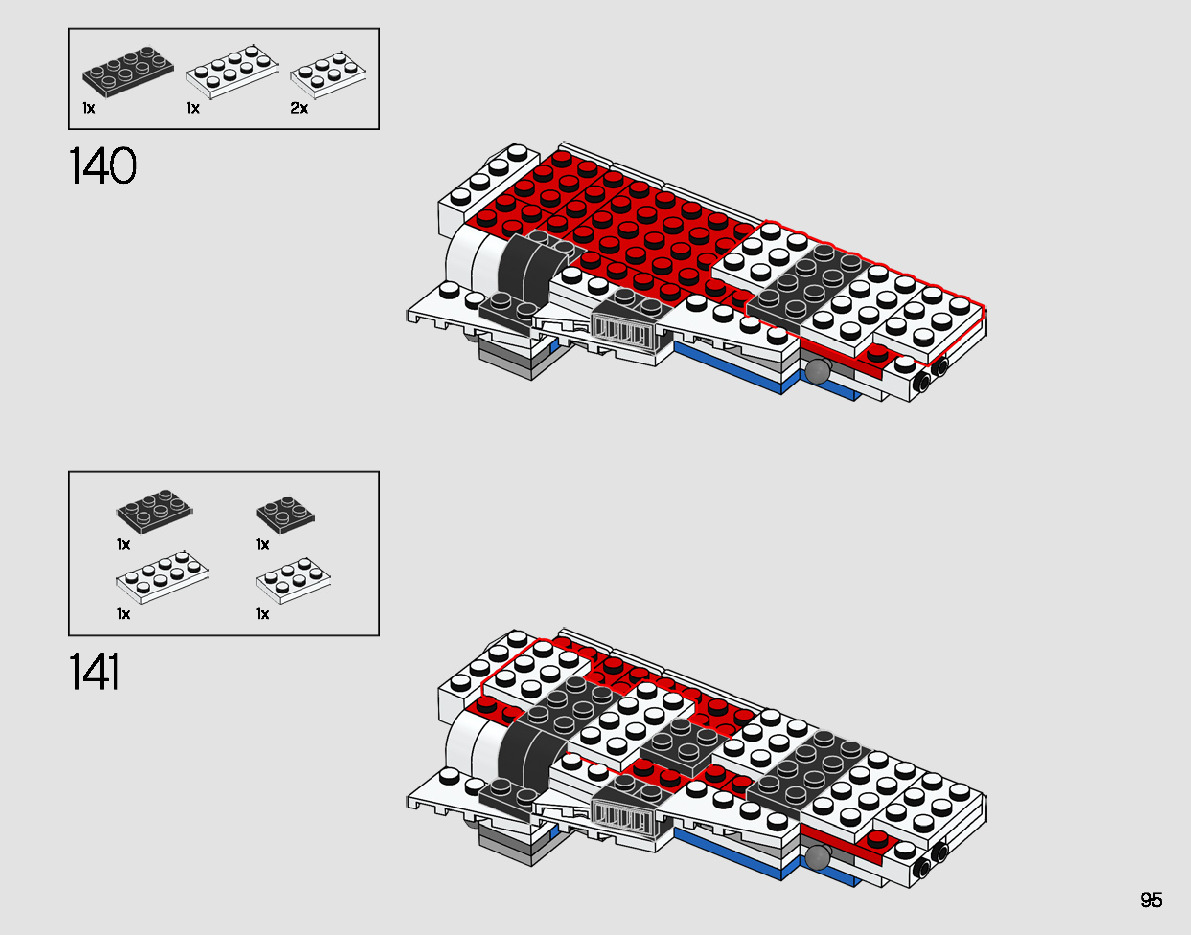 1x 1x 2x

140

1x 1x
1x 1x

141

95