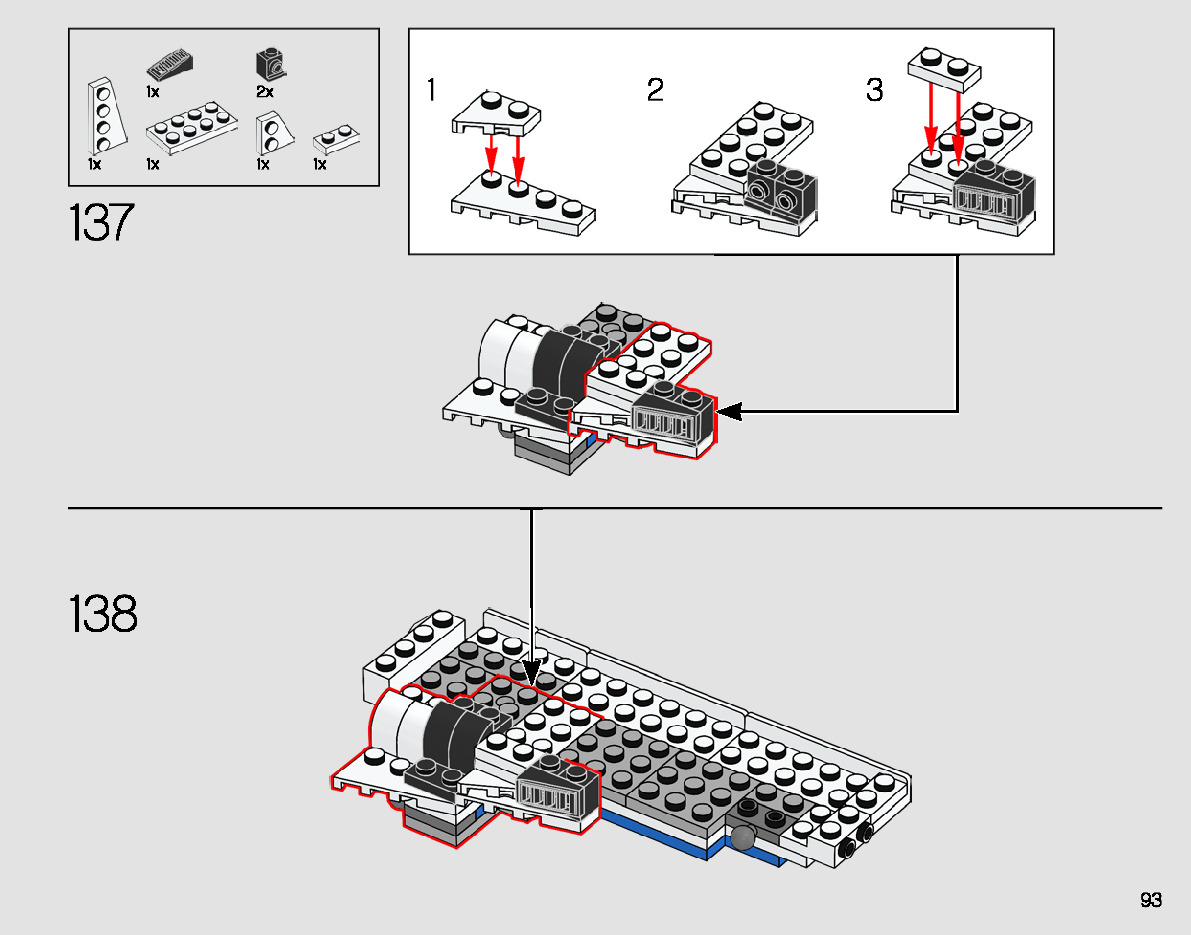 1x
2x
1x
1x
1x
1x

137

1
2
3

138

93