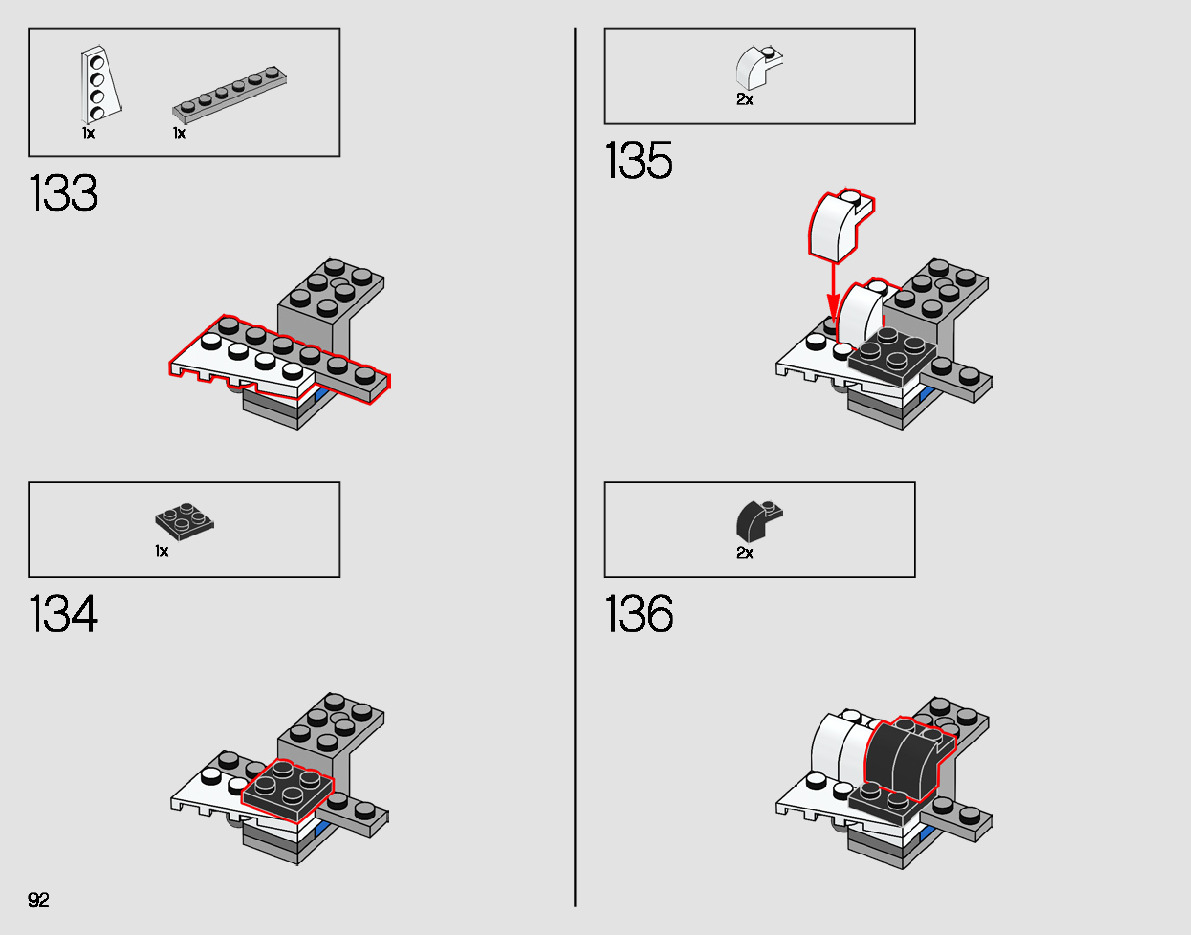 1x 1x

133

1x

134

92

2x

135

2x

136