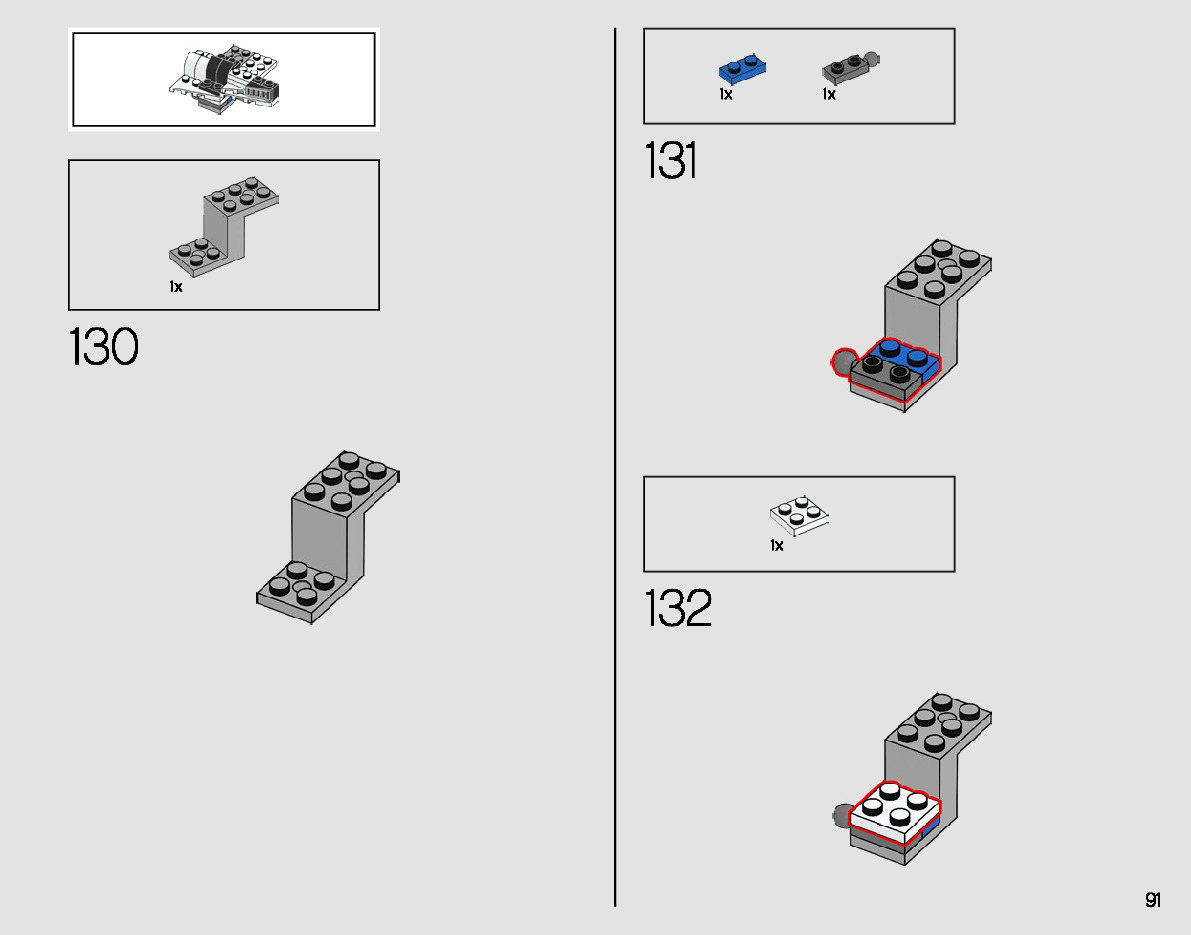 1x

130

1x 1x

131

1x

132

91