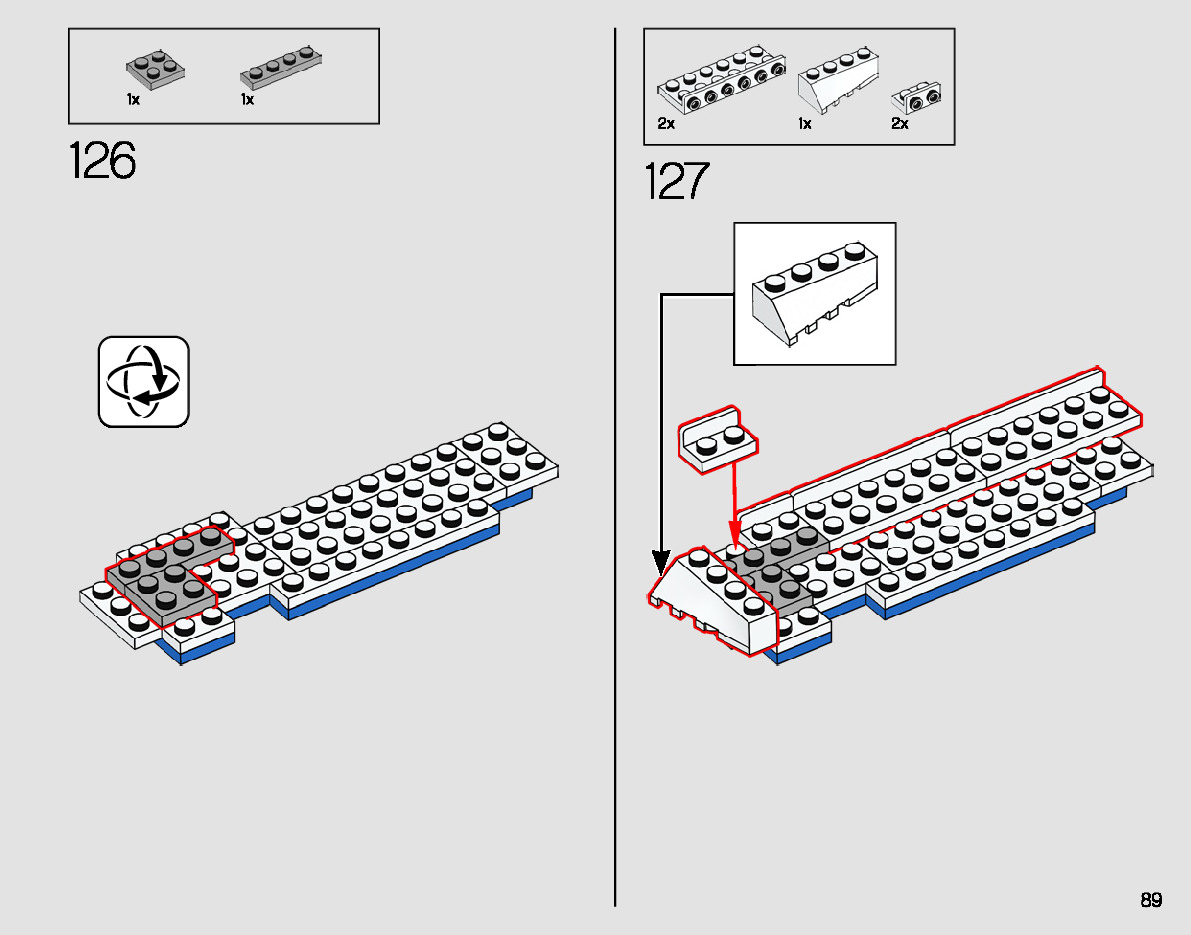 1x 1x

126

2x 1x 2x

127

89