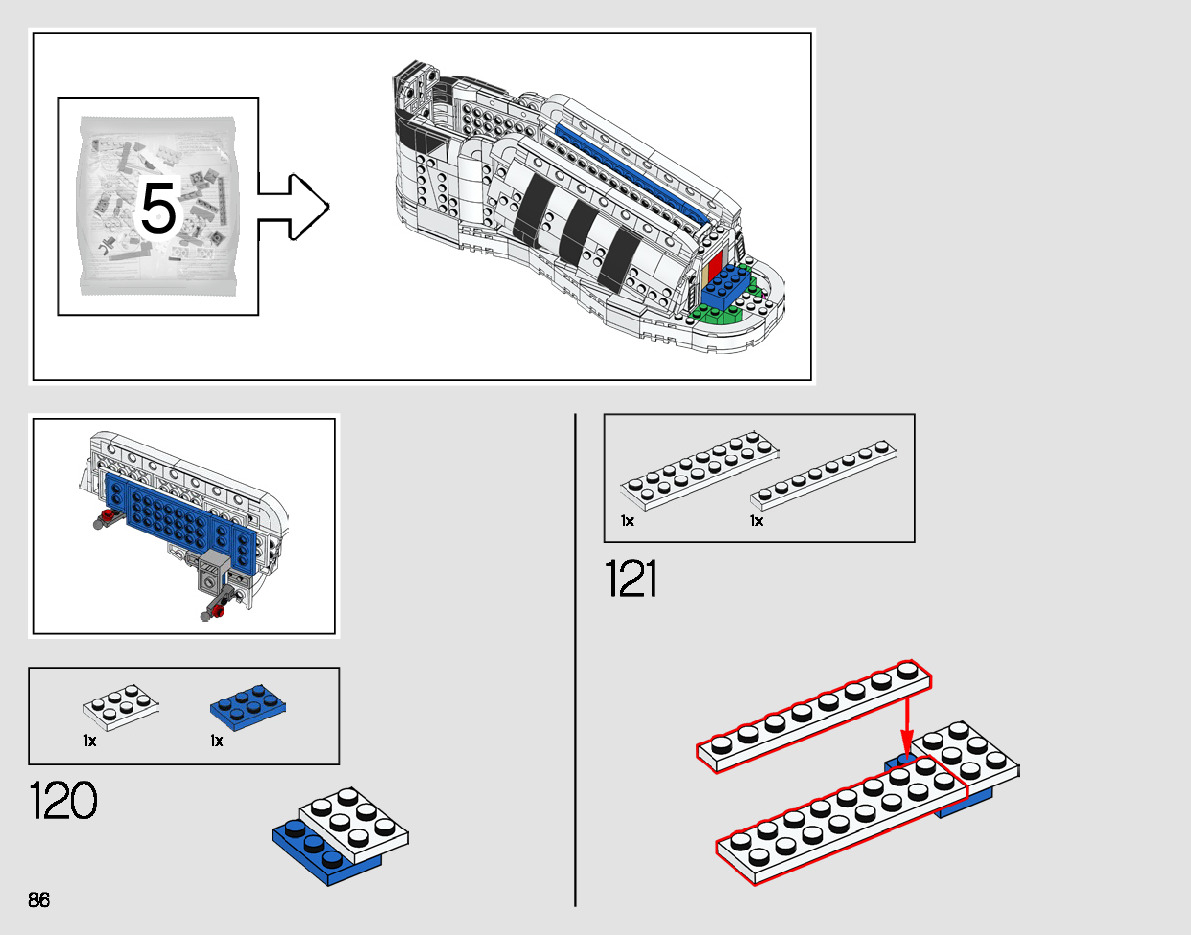 5

1x

1x

120

1x

1x

121

86