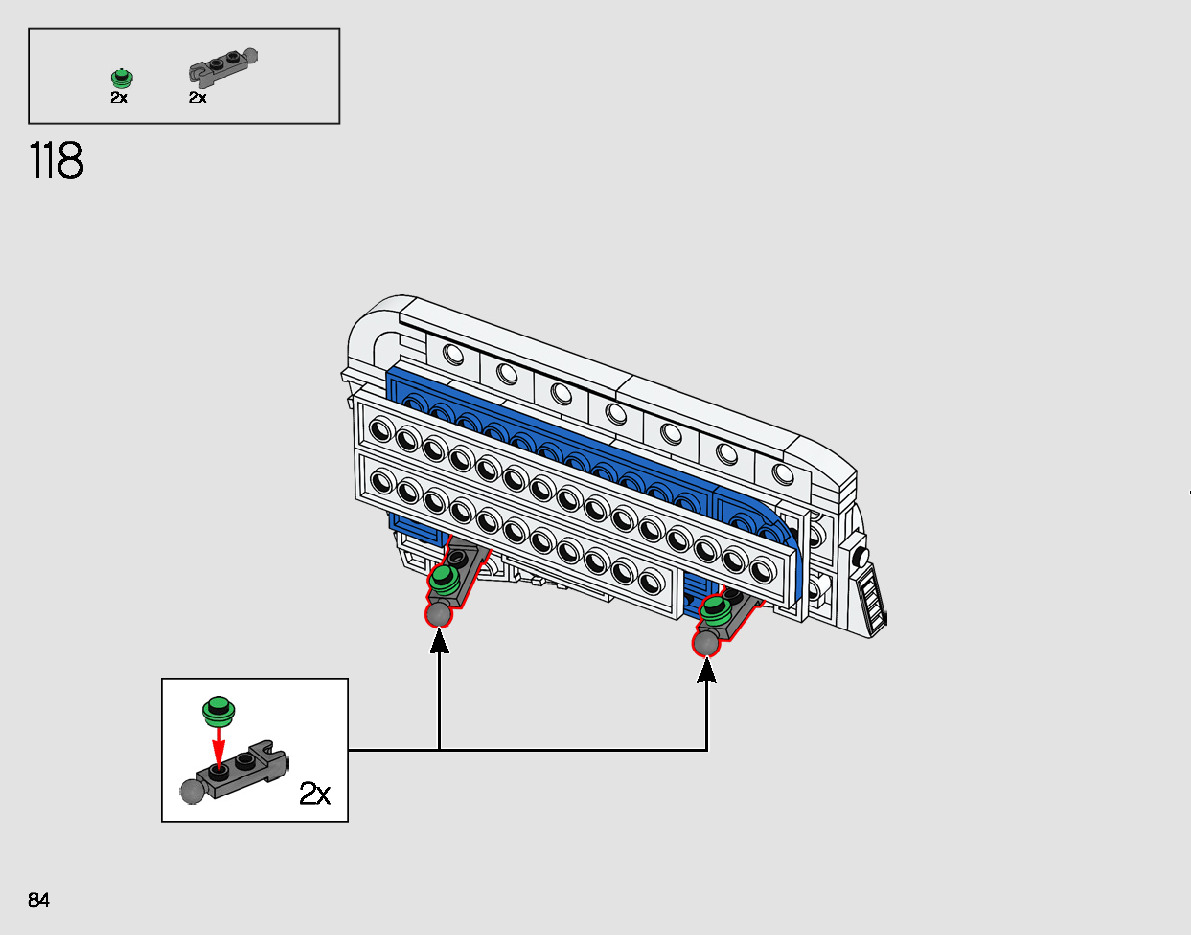 2x 2x

118

2x

84