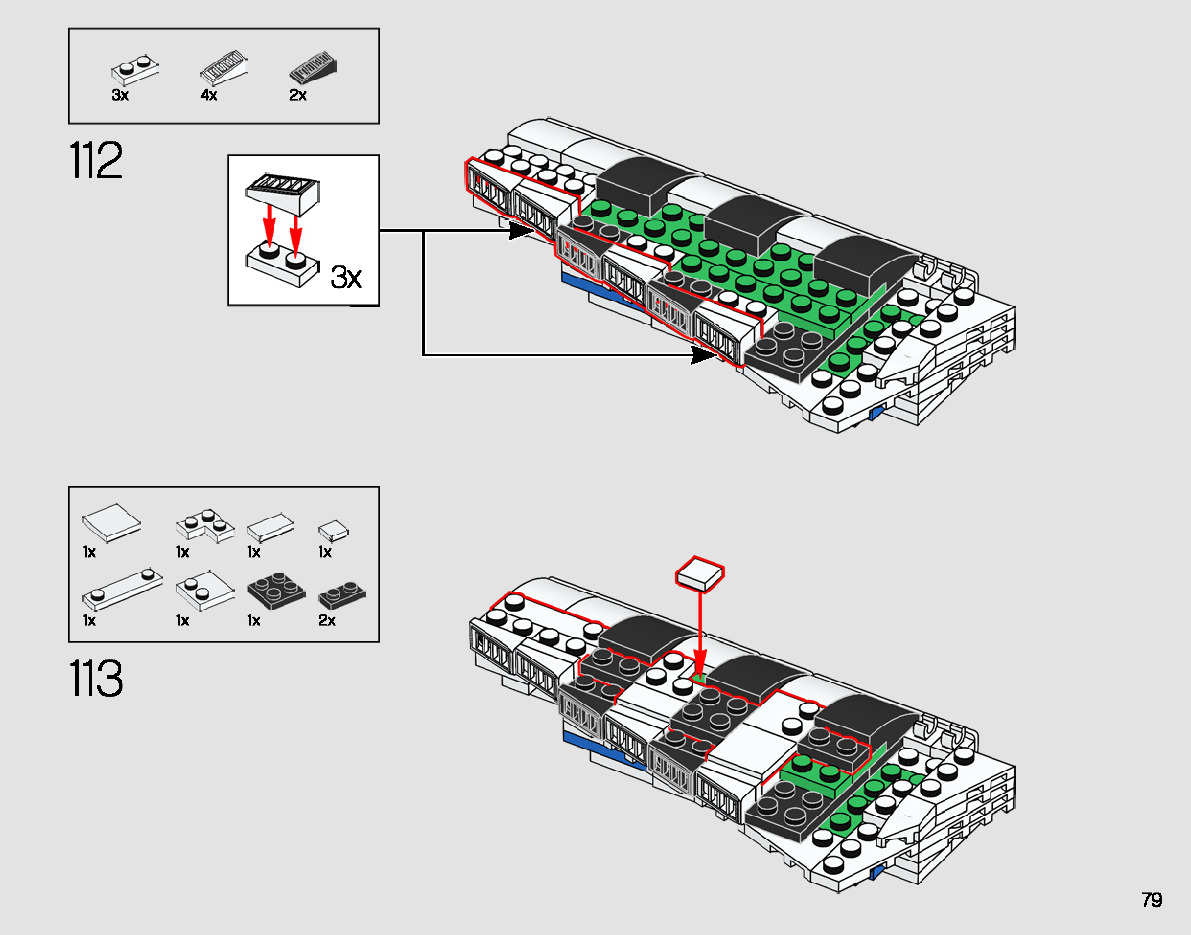 3x 4x 2x

112

3x

1x 1x 1x 1x

1x 1x 1x 2x

113

79