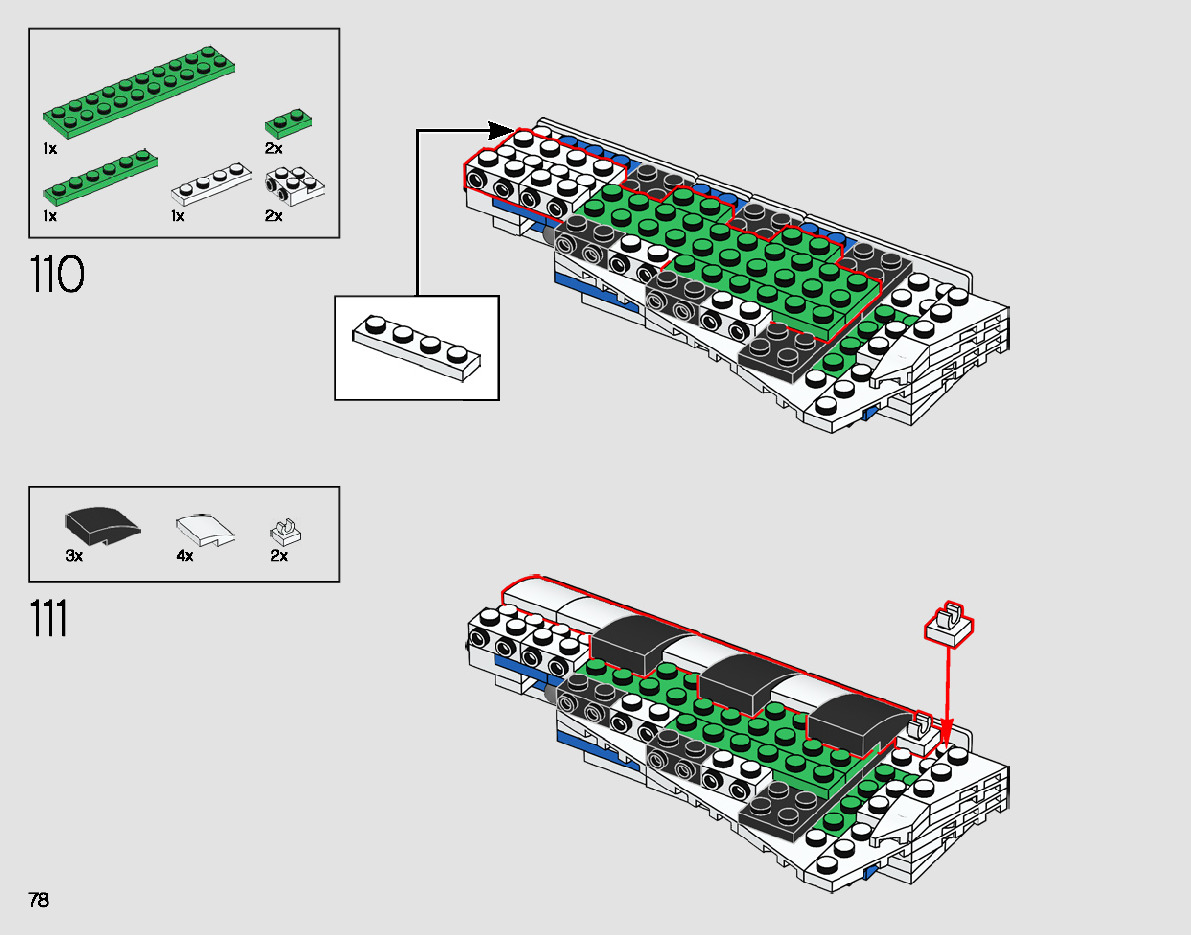 1x

2x

1x

1x

2x

110

3x

4x

2x

111

78