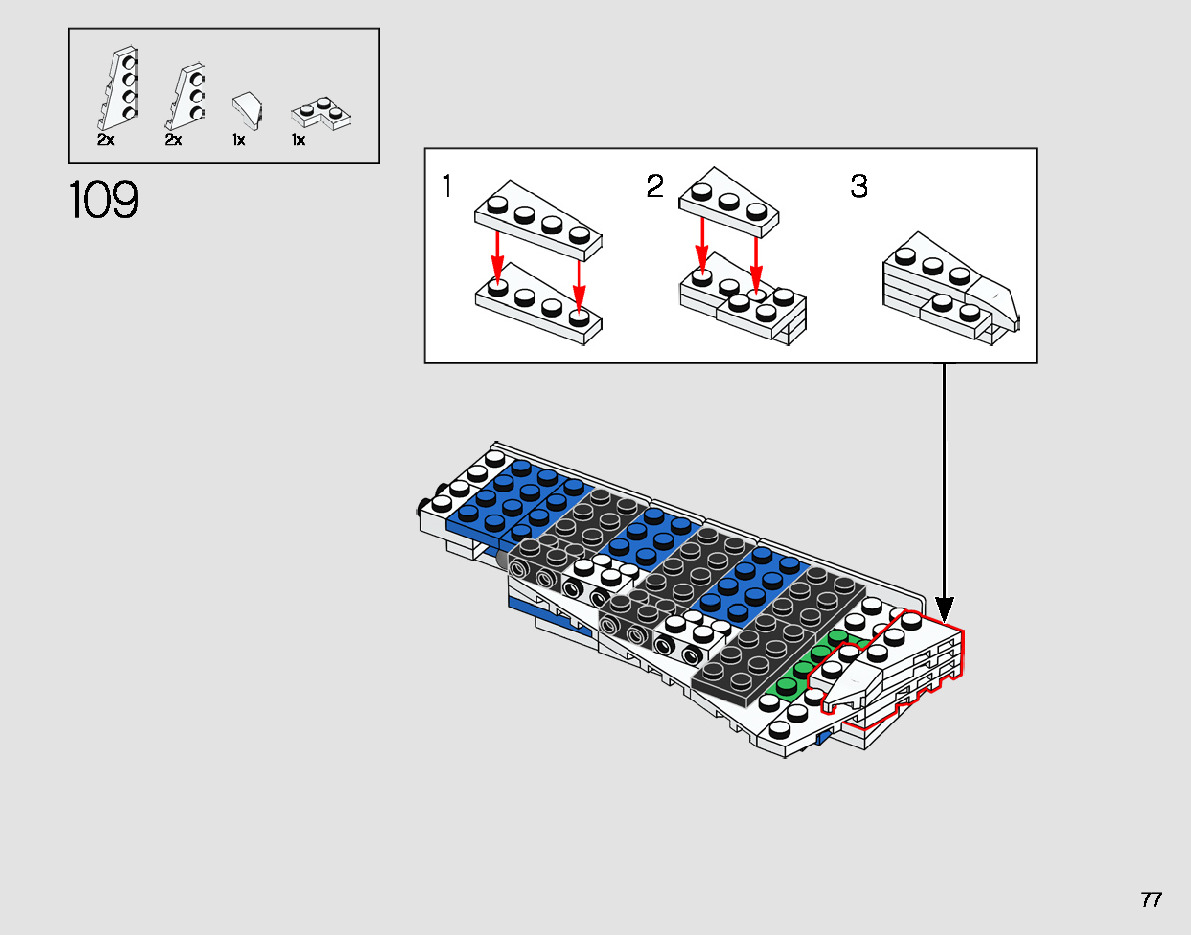 2x 2x 1x 1x

109

1 2 3

77