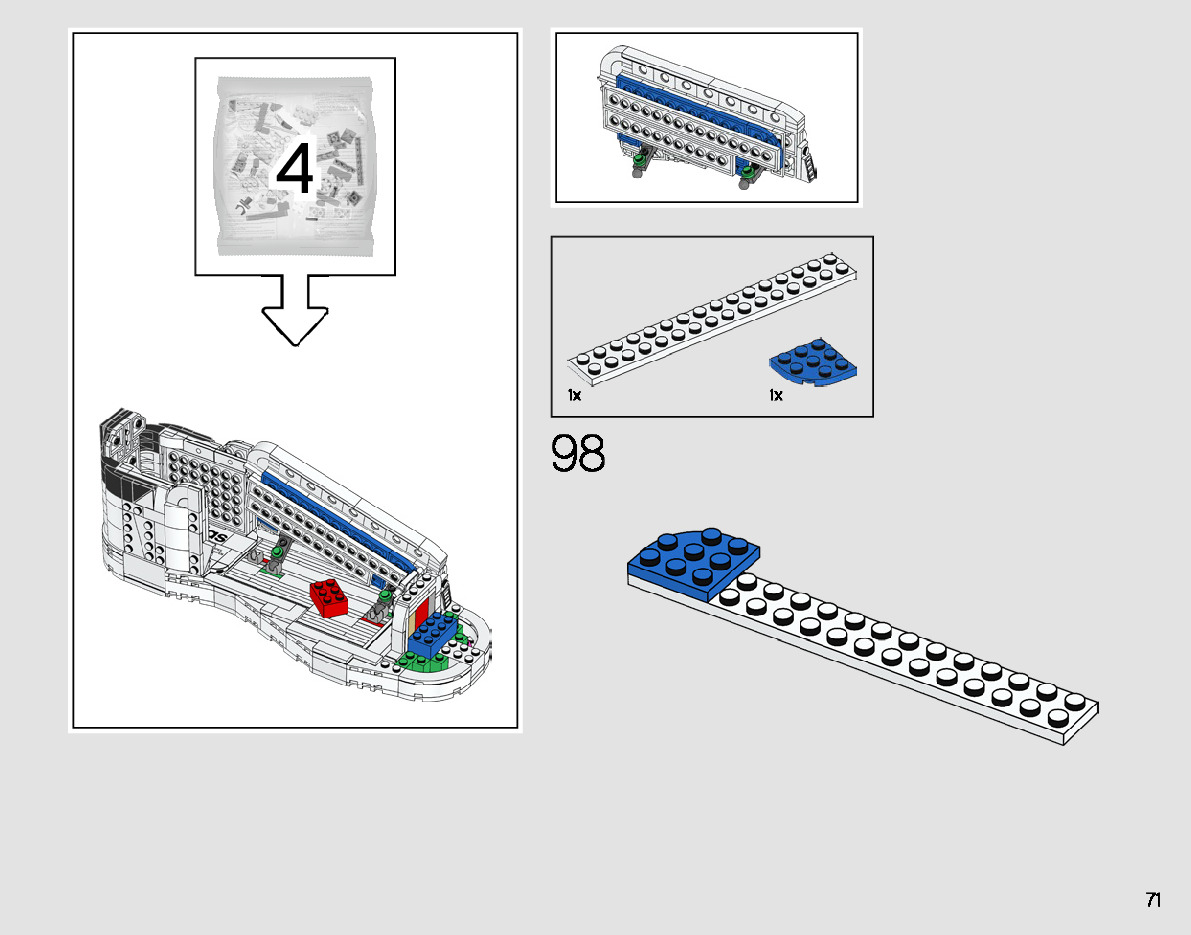 4

1x

1x

98

71