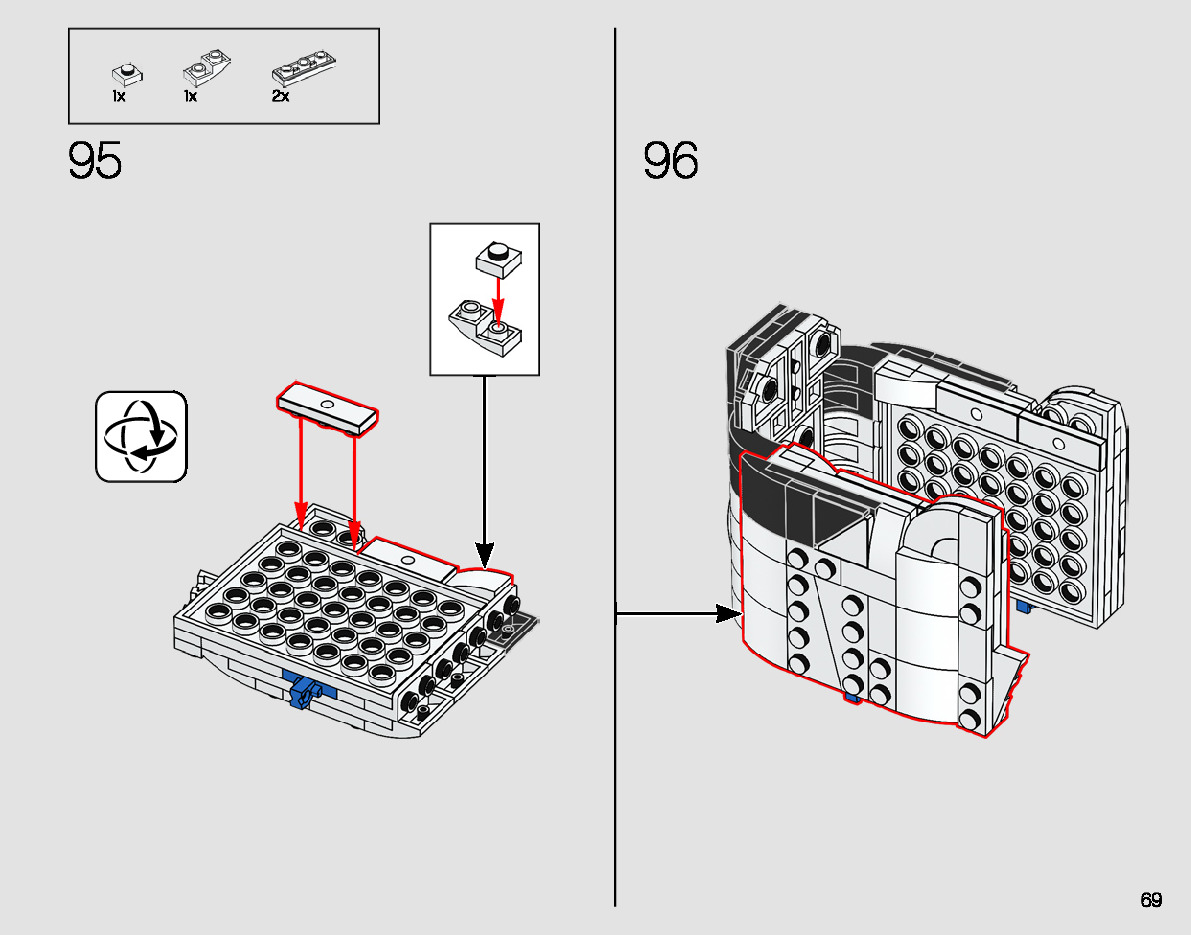 1x 1x 2x

95

96

69