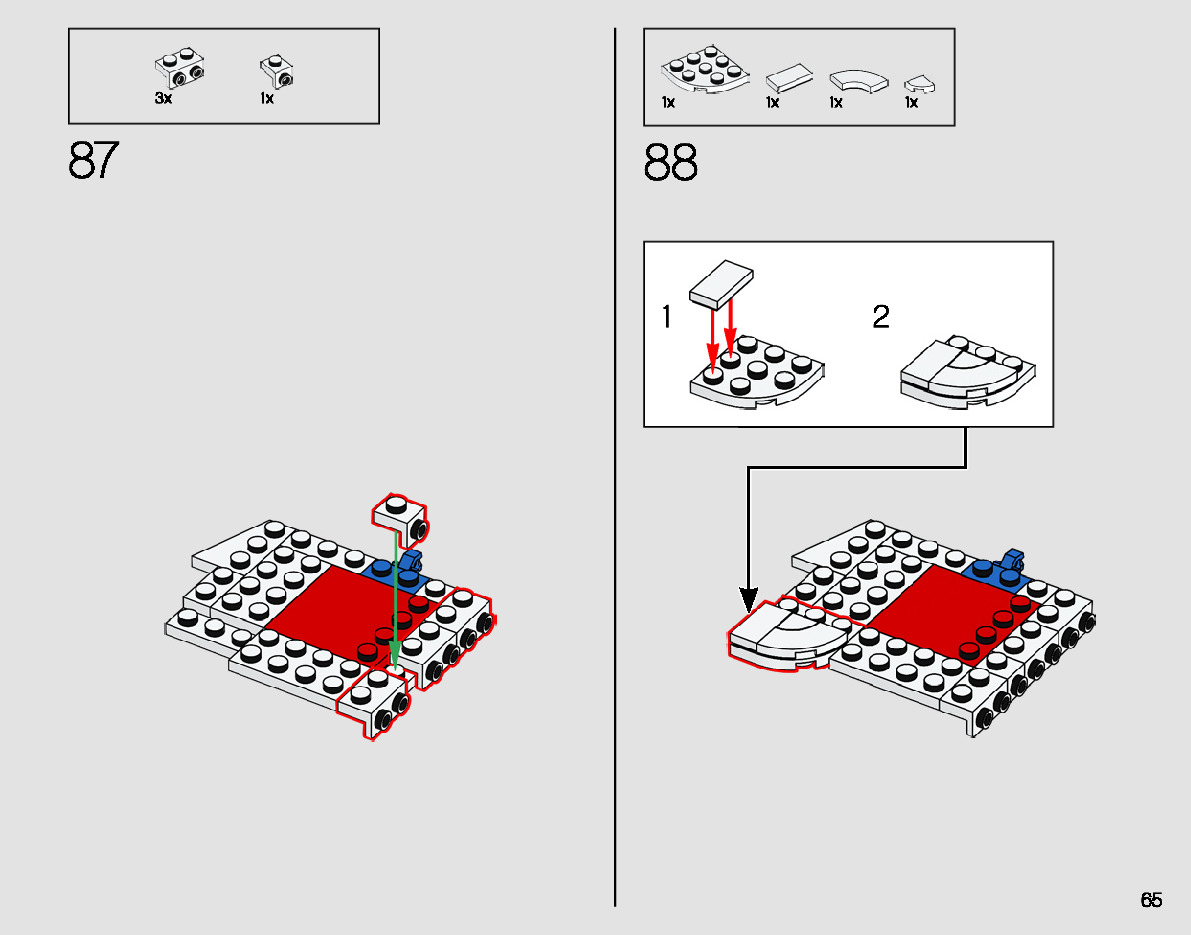 3x 1x

87

1x 1x 1x 1x

88

1

2

65