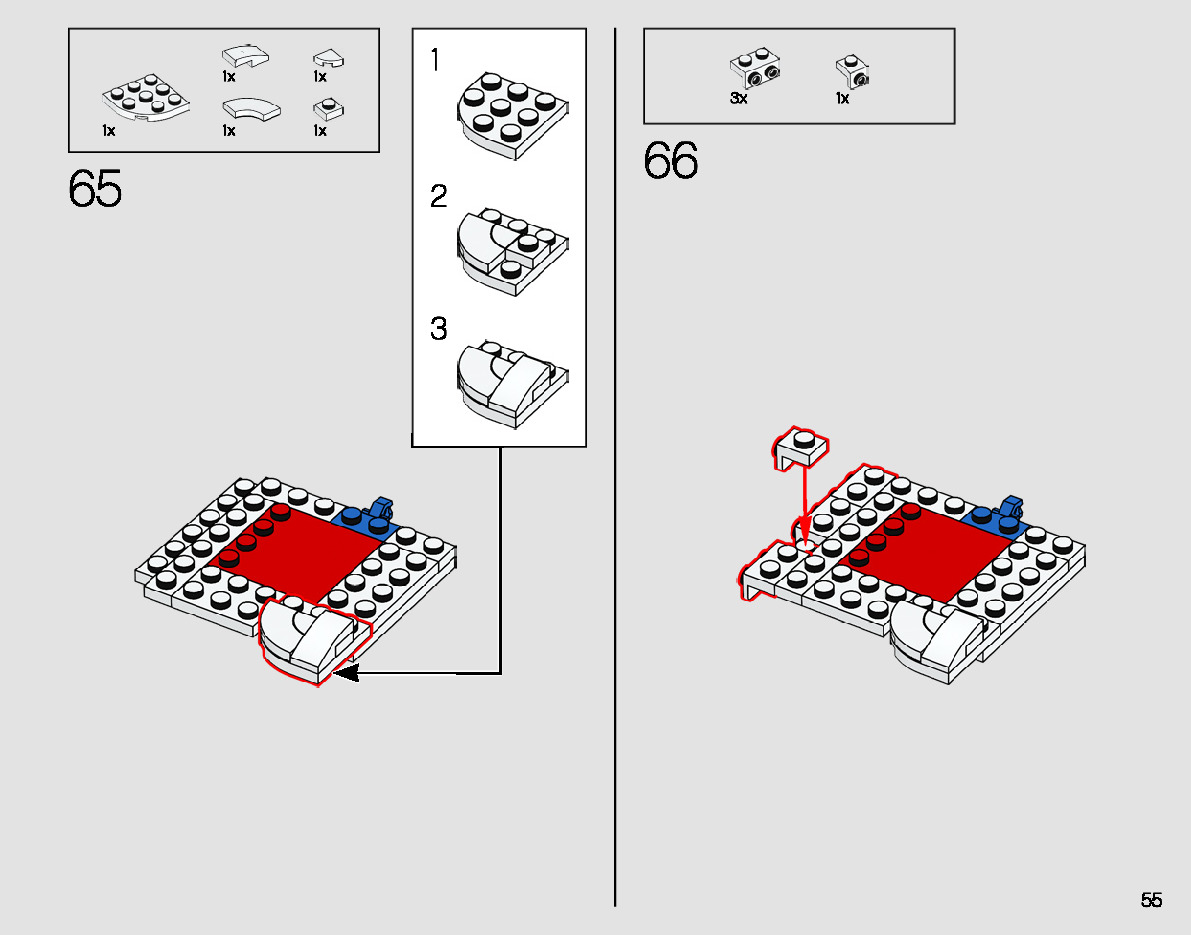 1x
1x
1x
1x
1x

65

1

2

3

3x
1x

66

55