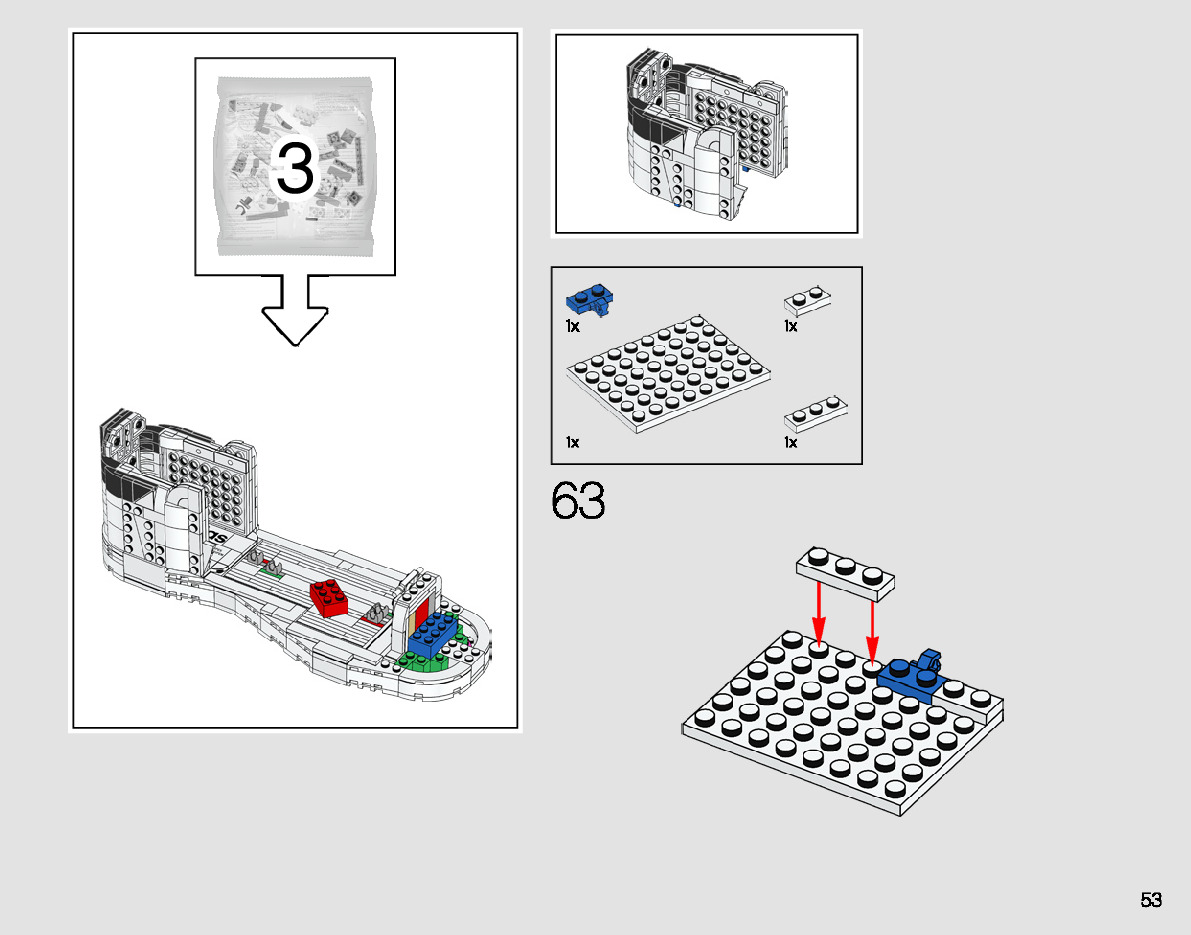 3

1x

1x

1x

1x

63

53