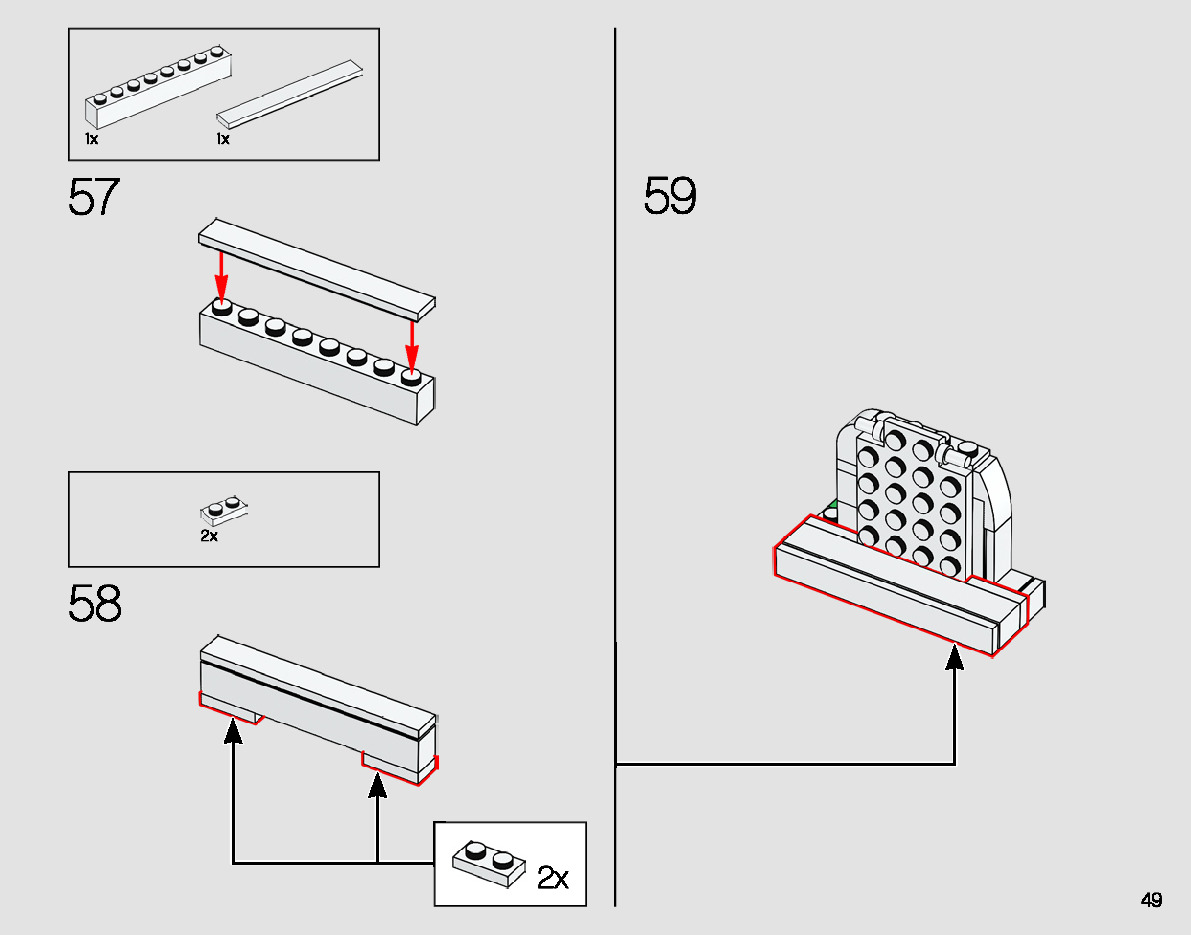 1x 1x

57

2x

58

2x

59

49