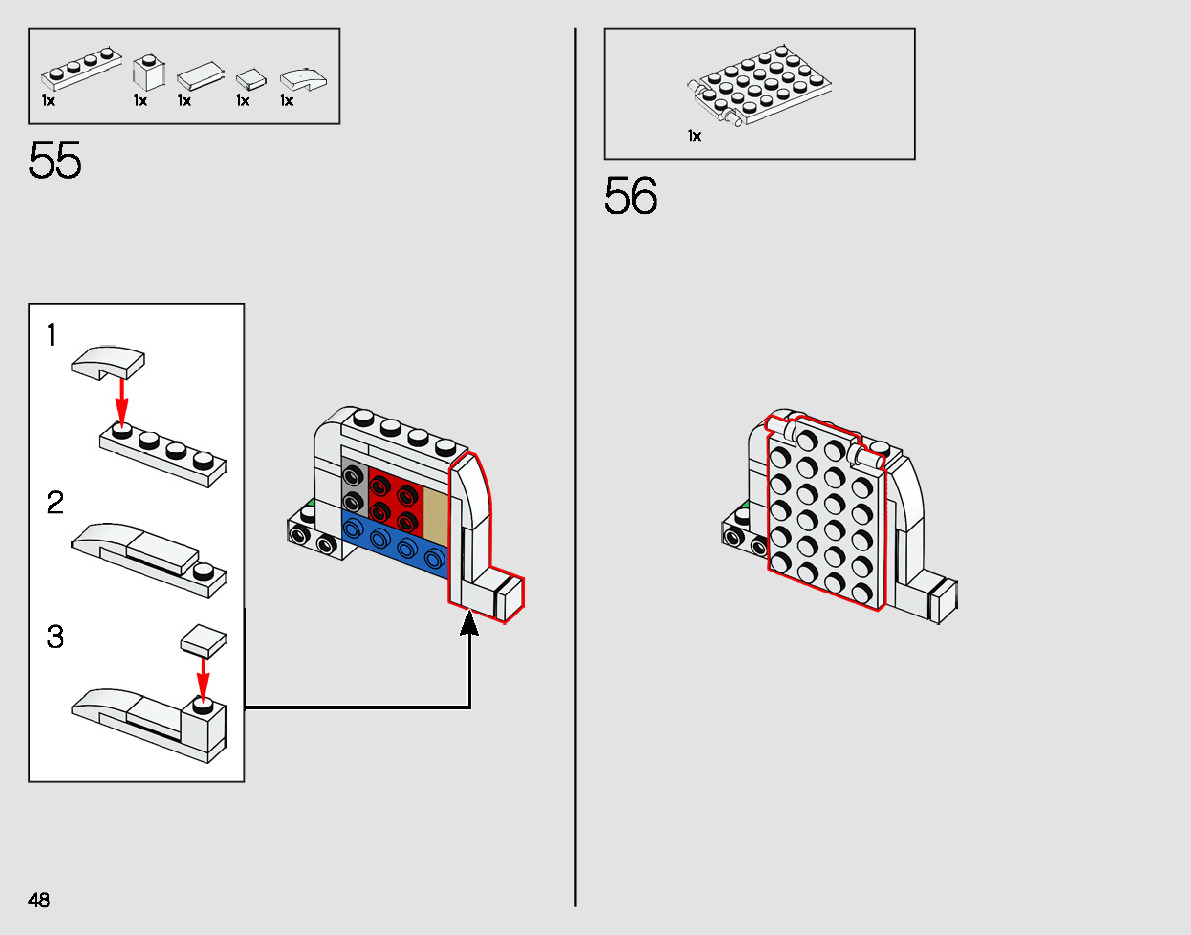 1x 1x 1x 1x 1x

55

1

2

3

1x

56

48