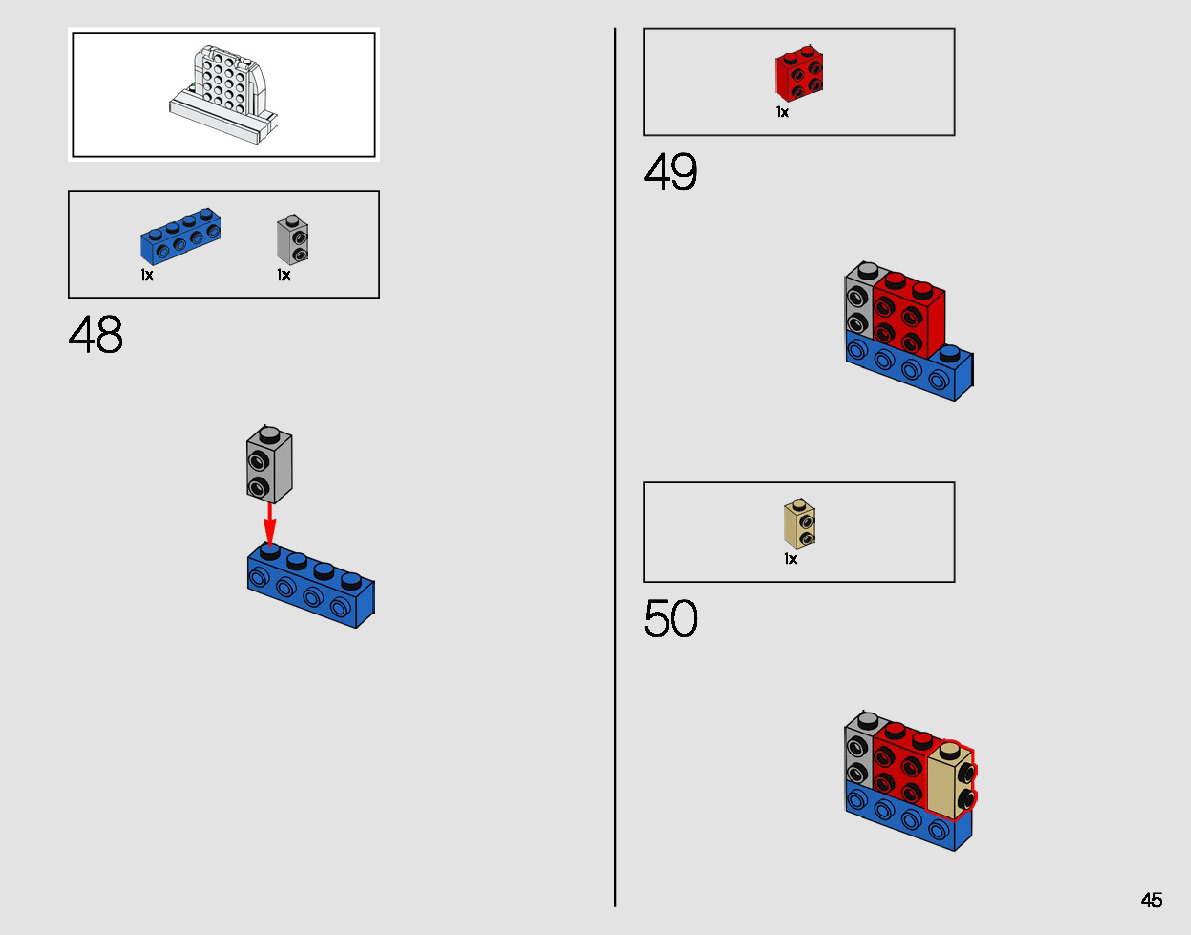 1x

1x

48

1x

49

1x

50

45