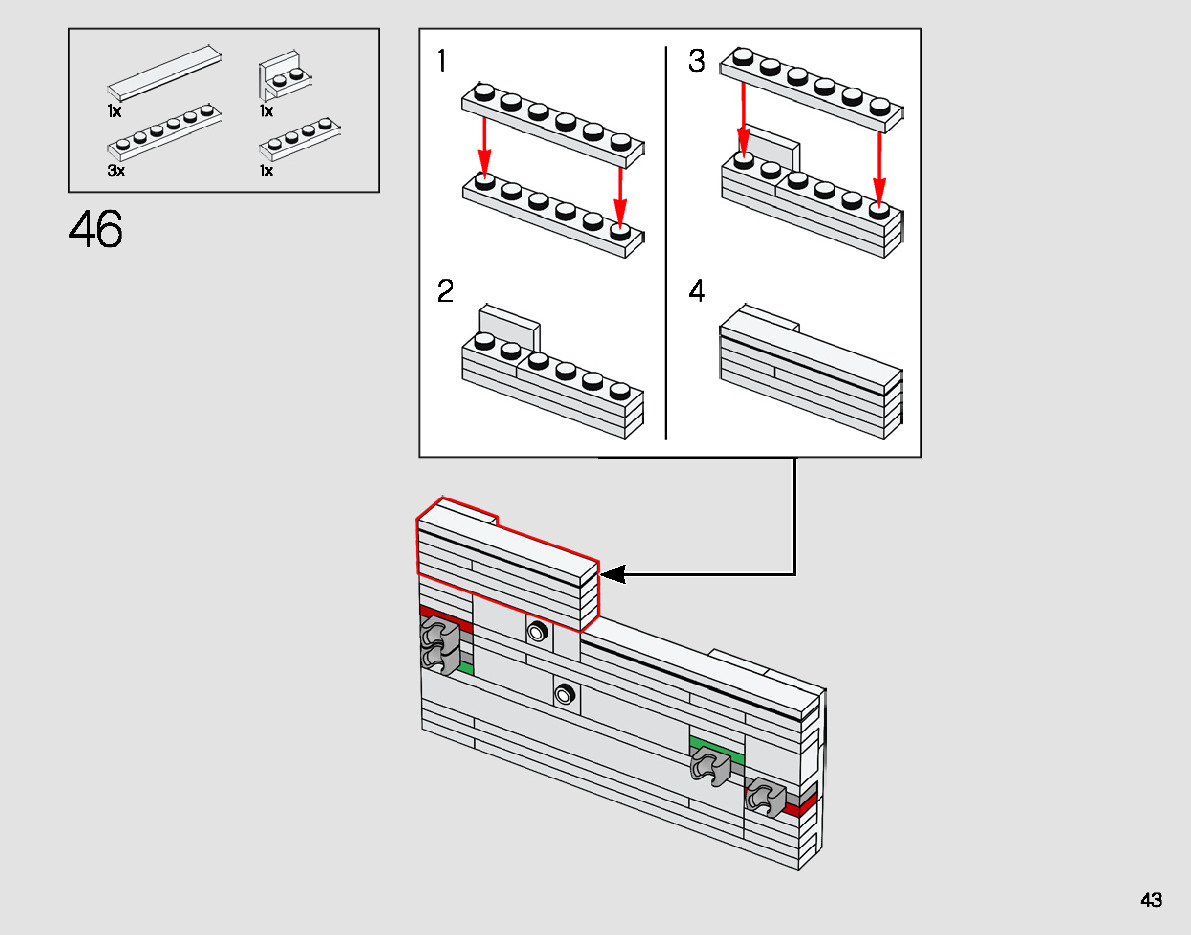 1x
1x
3x
1x

46

1
2
3
4

43