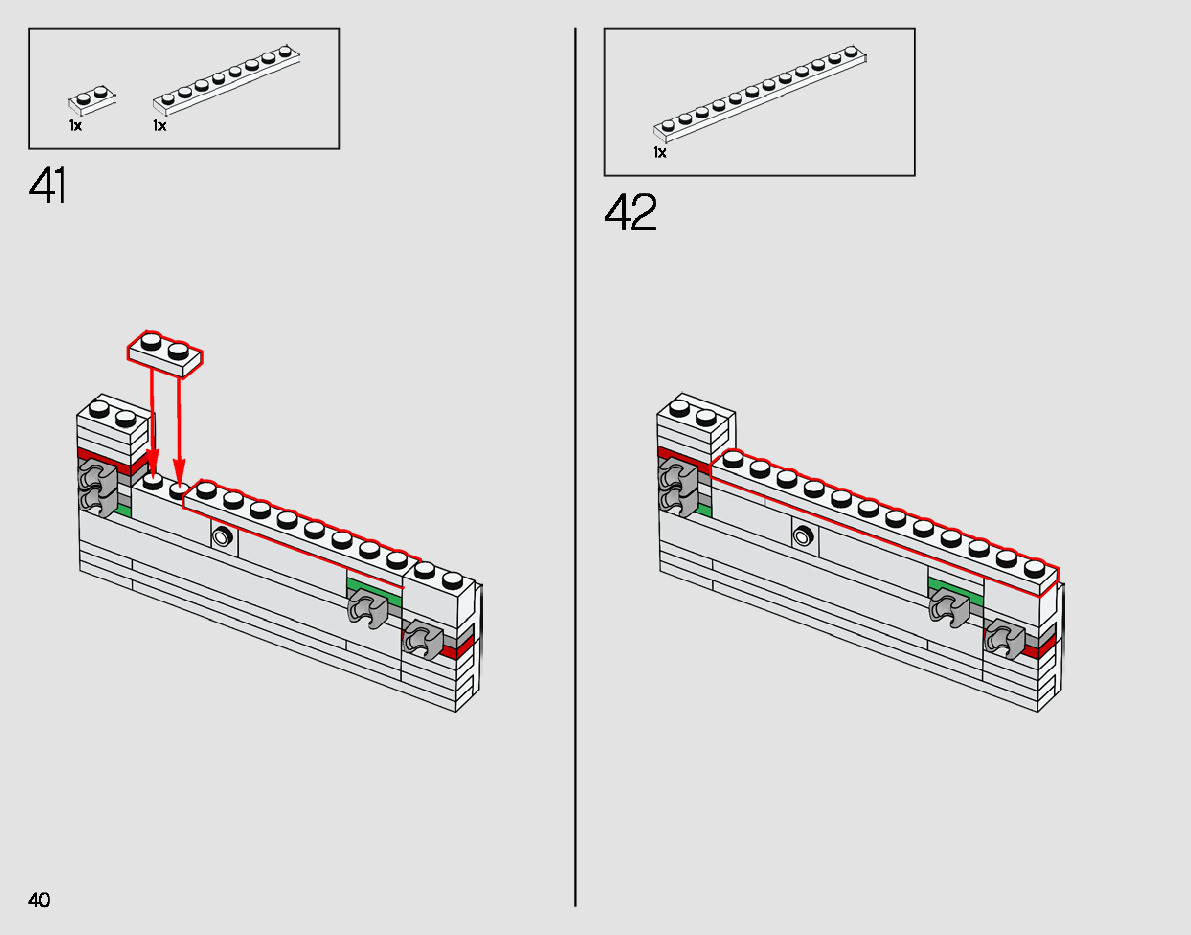 1x 1x

41

1x

42

40