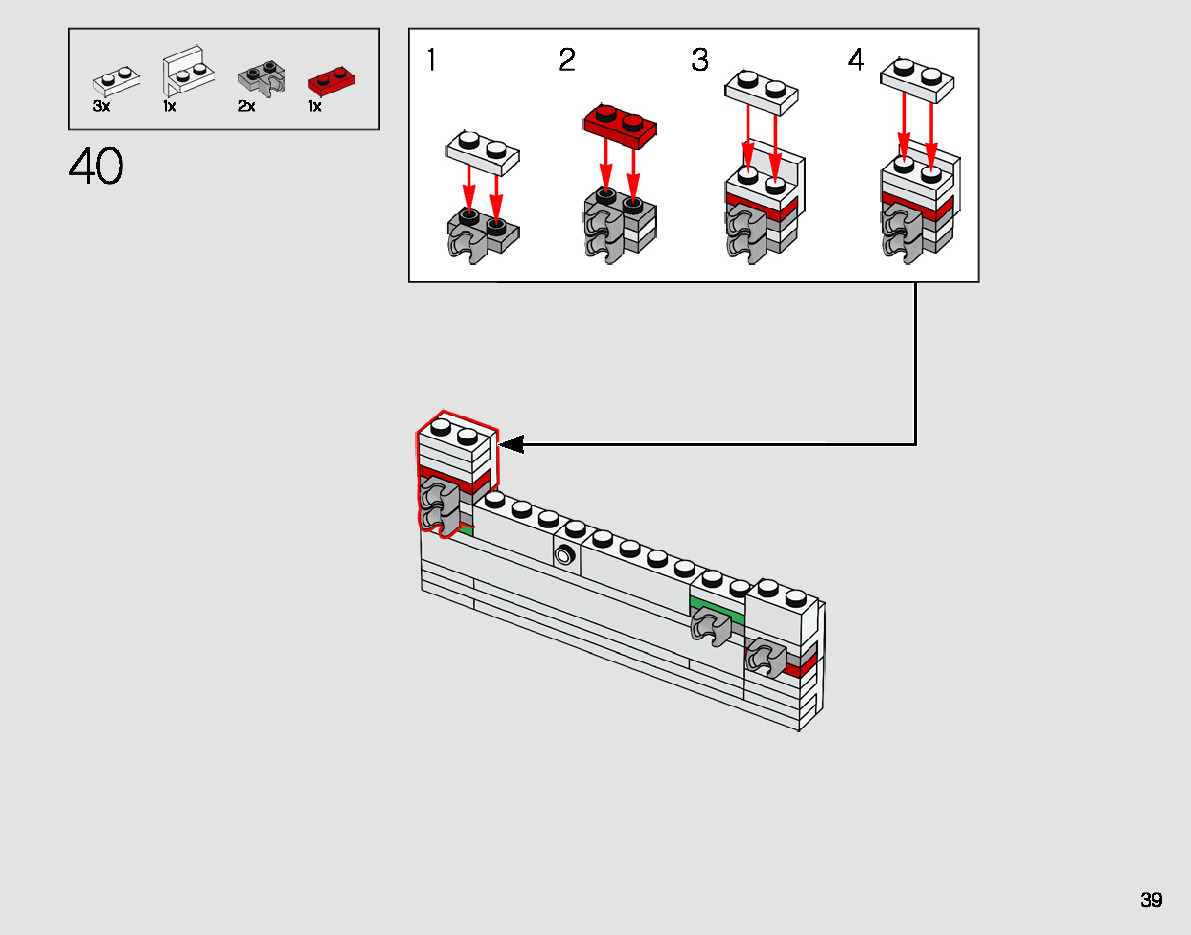 3x
1x
2x
1x

40

1
2
3
4

39