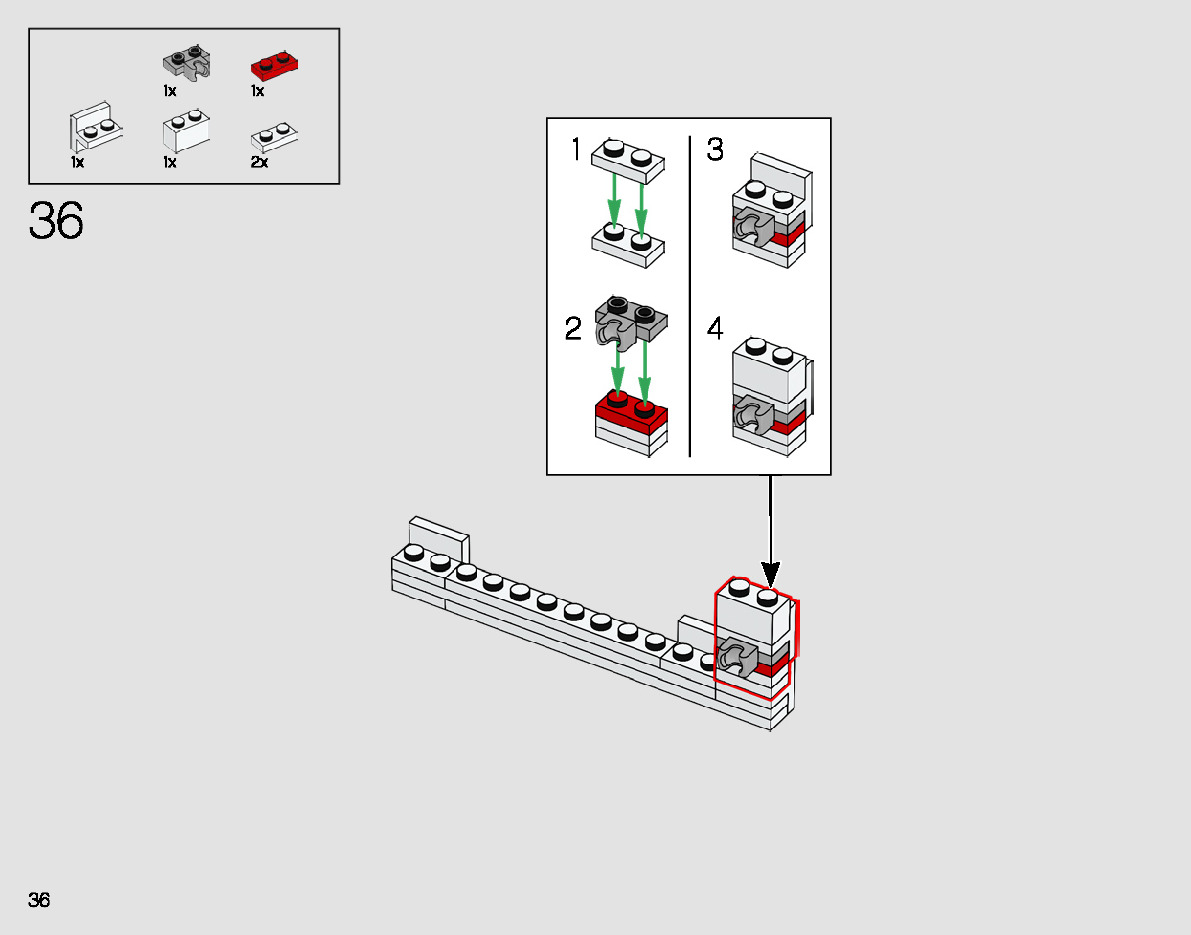 1x
1x
1x
1x
2x

36

1
2
3
4

36