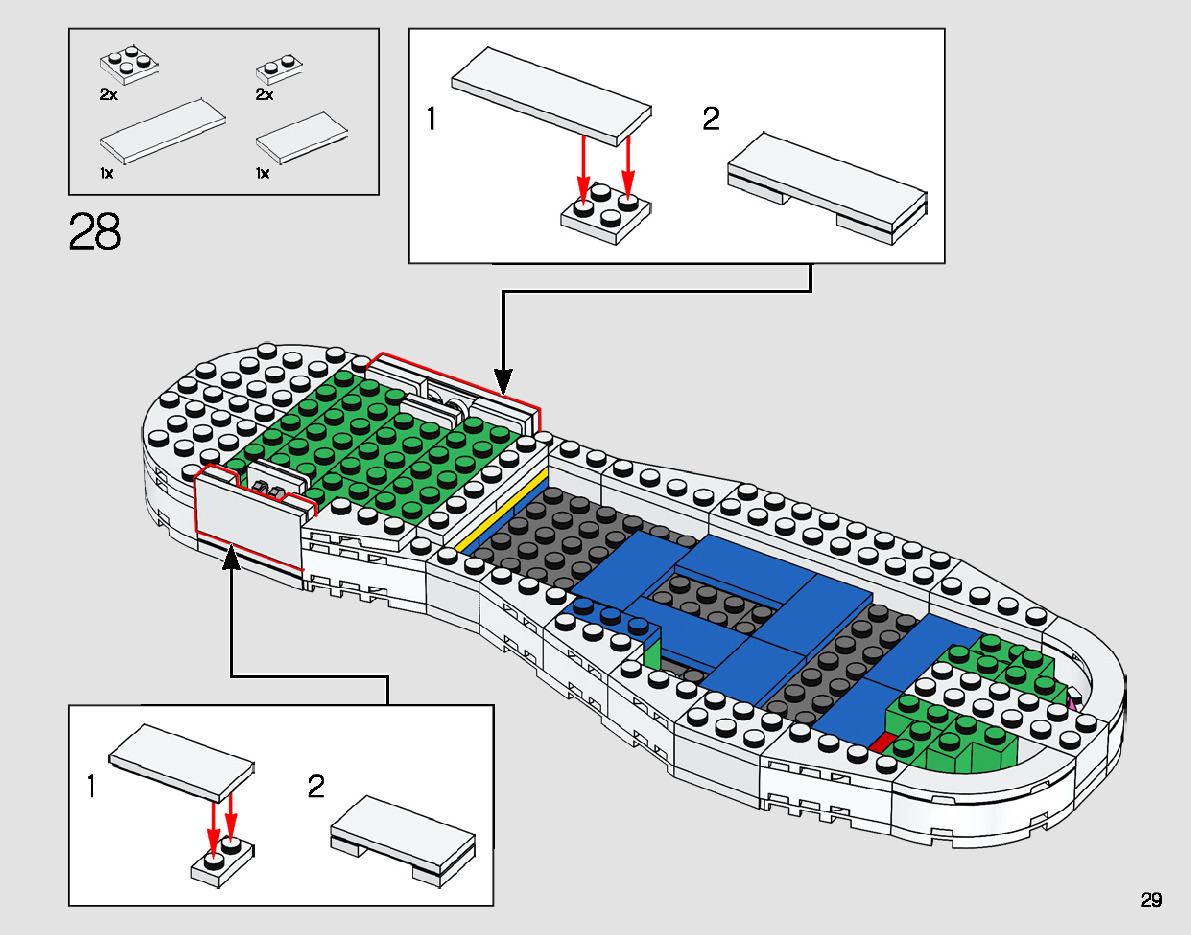 2x
2x
1x
1x

28

1
2

1
2

29