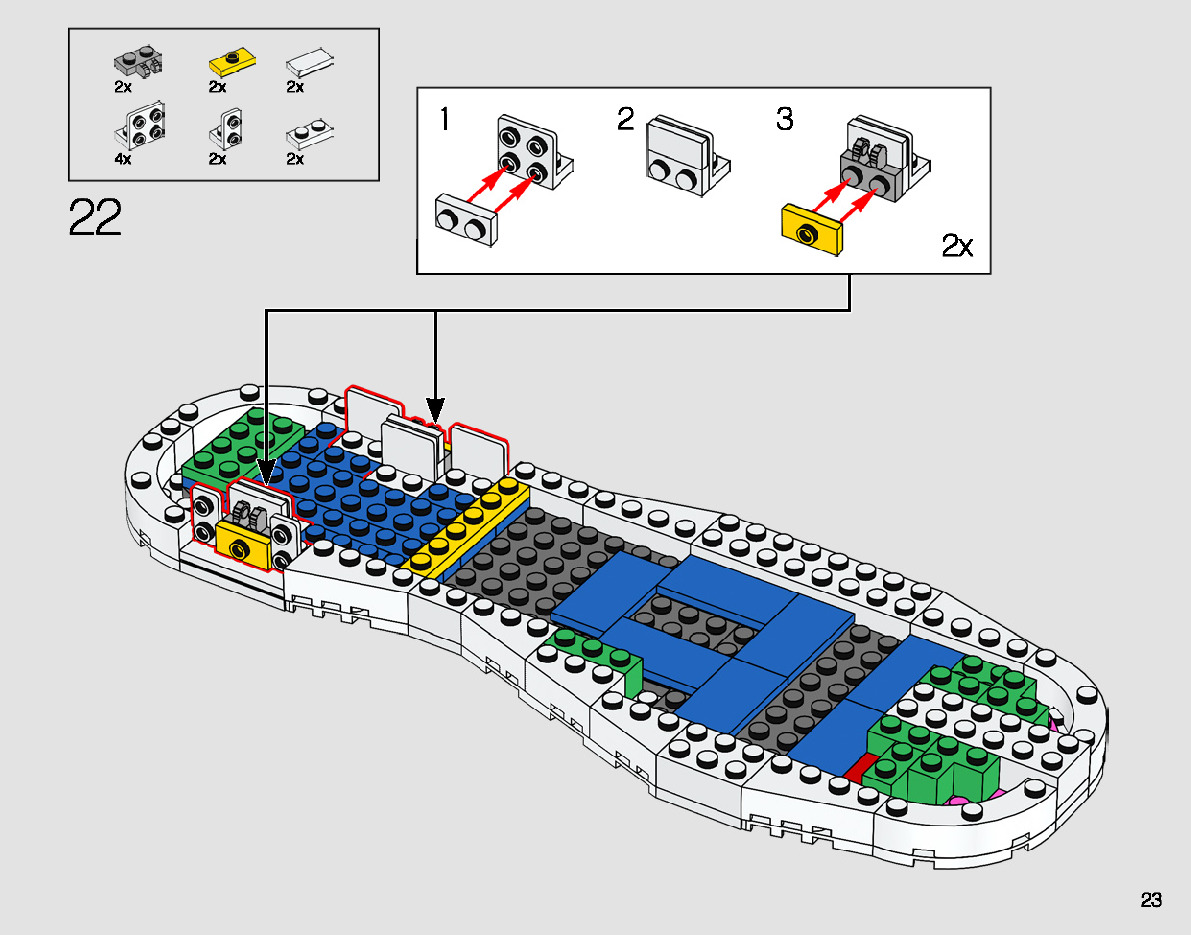 2x 2x 2x
4x 2x 2x

22

1 2 3

2x

23