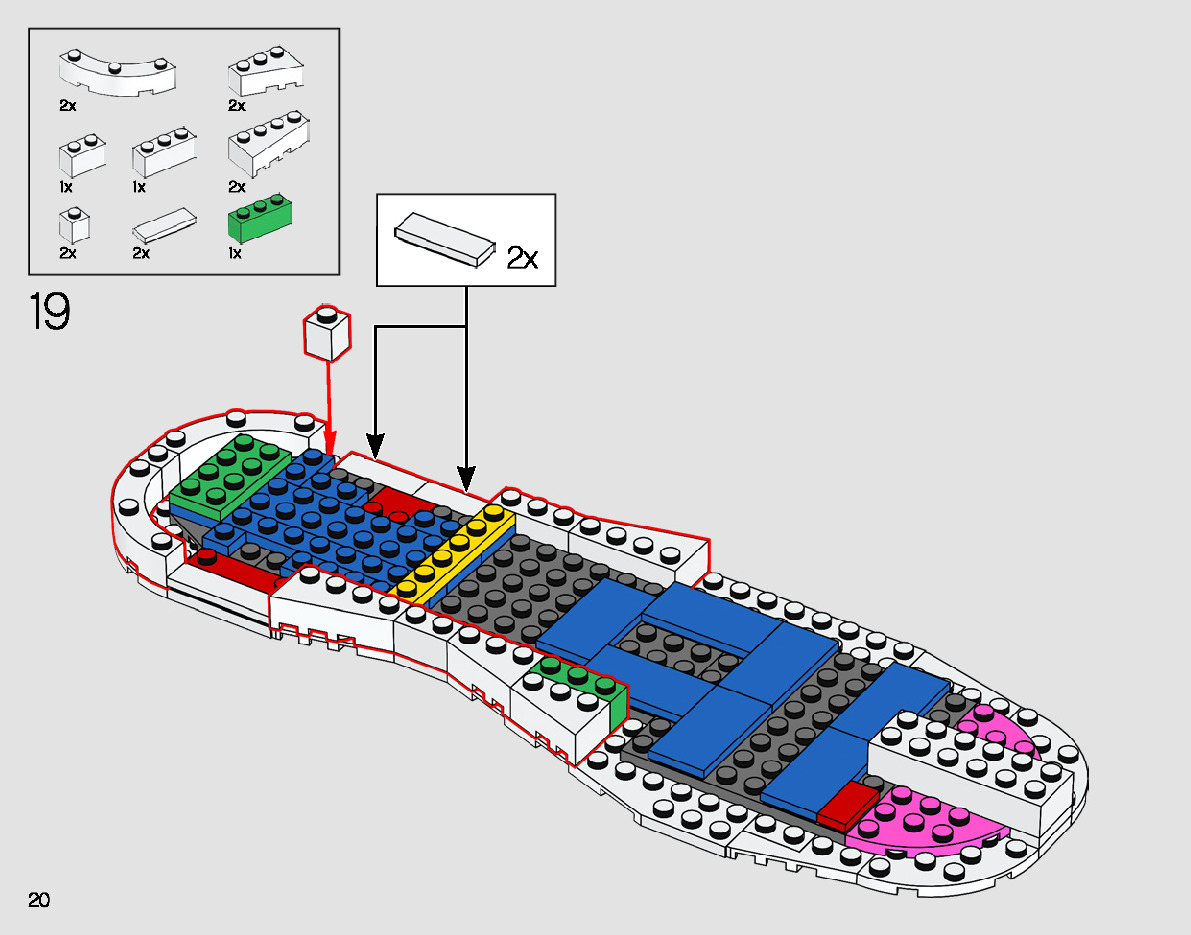 2x
2x
1x
1x
2x
2x
2x
1x
19
2x
20