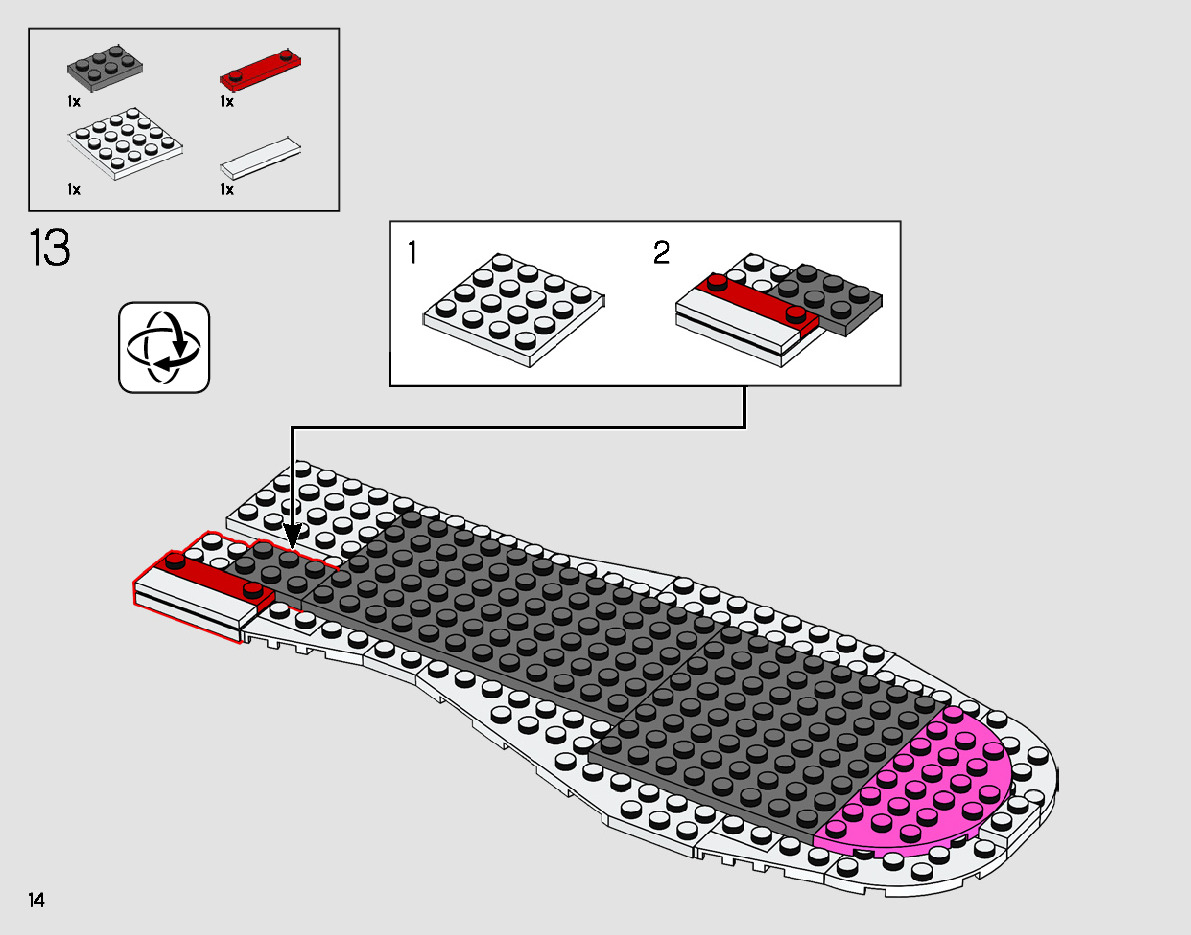 1x
1x
1x
1x

13

1
2

14