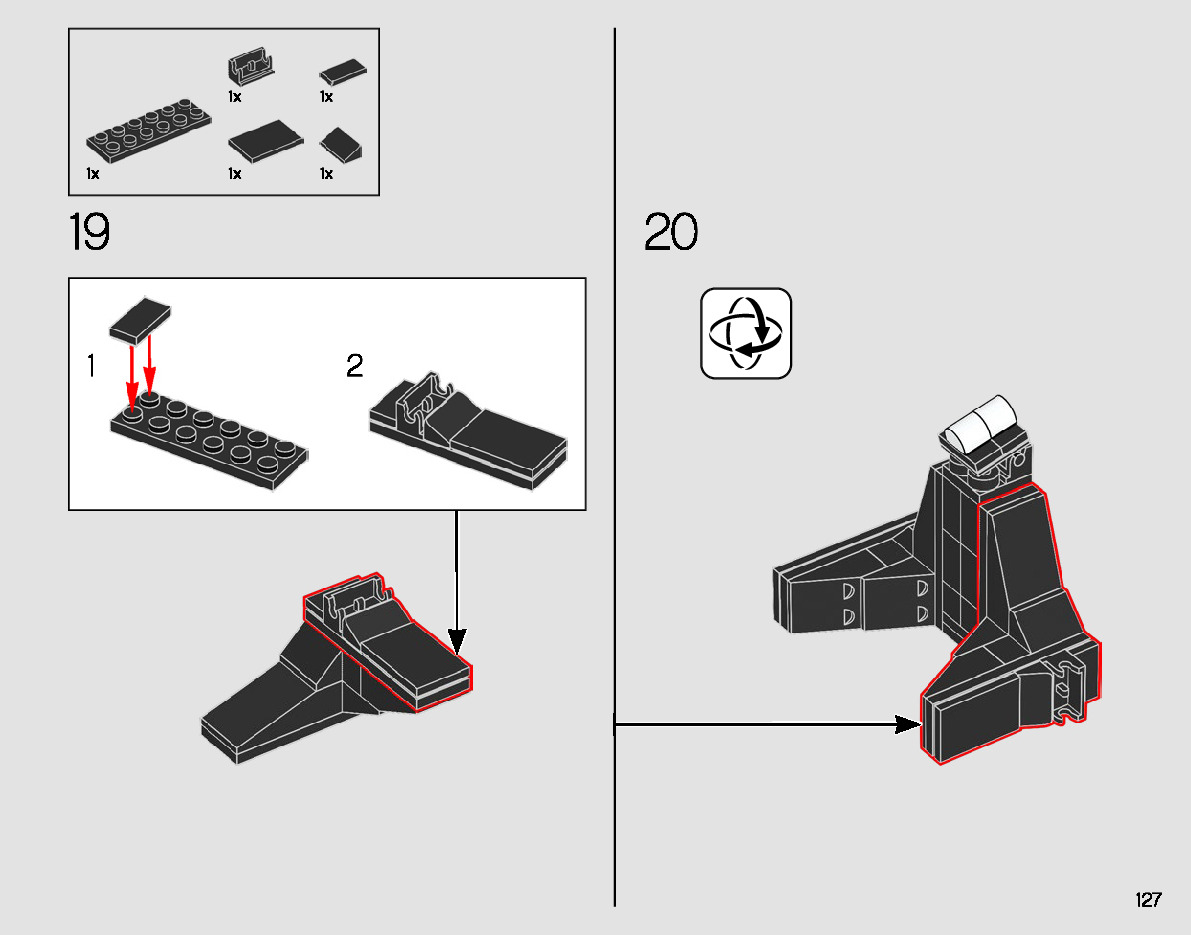 1x
1x
1x
1x
1x

19

1
2

20

127