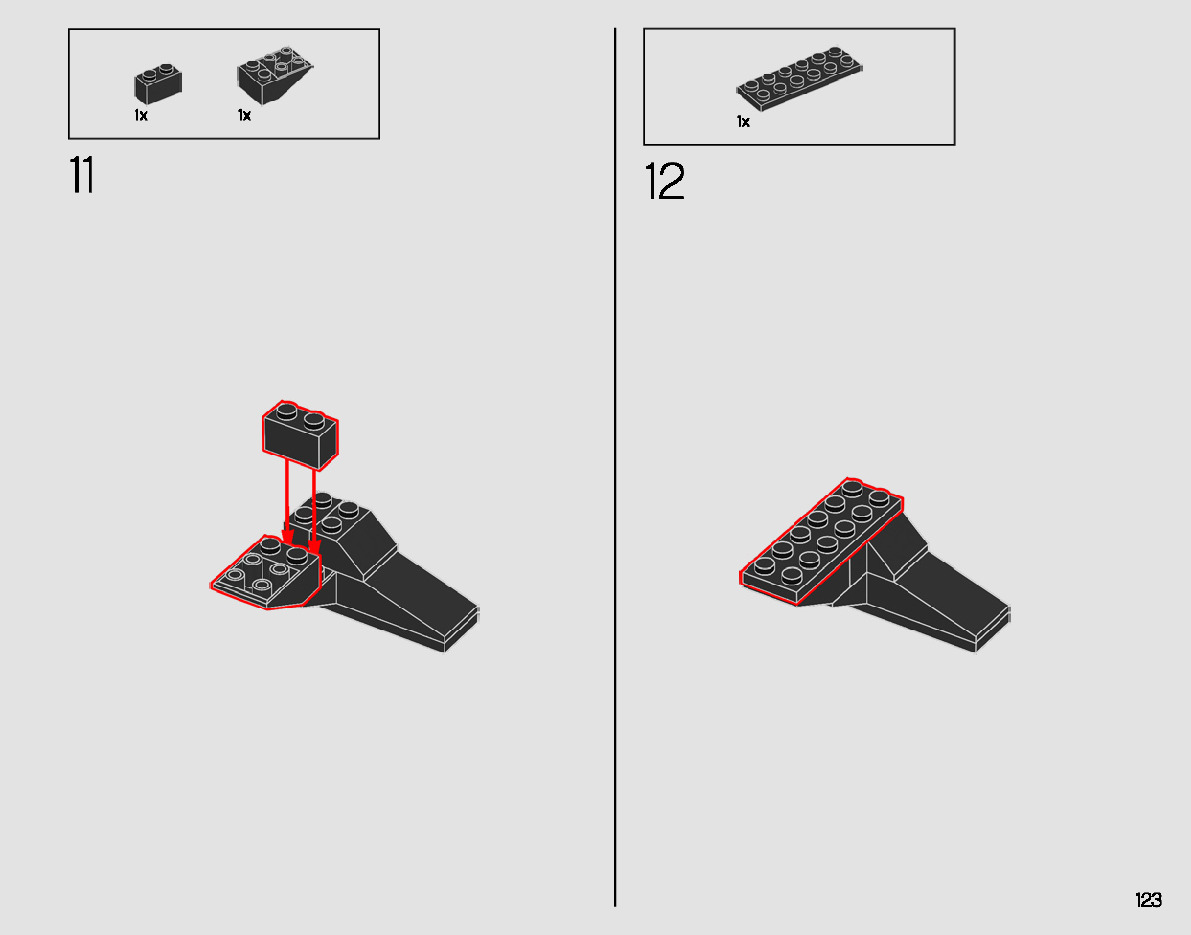 1x
1x

11

1x

12

123